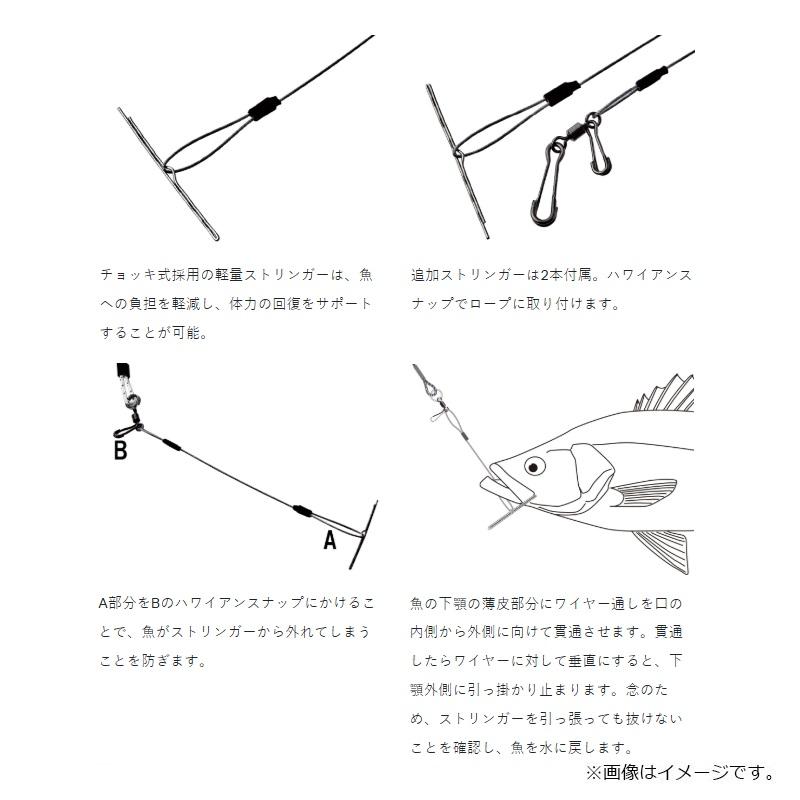 チョッキ式採用の軽量ストリンガーは、魚への負担を軽減し、体力の回復をサポートすることが可能。

追加ストリンガーは2本付属。ハワイアンスナップでロープに取り付けます。

B

A

A部分をBのハワイアンスナップにかけることで、魚がストリンガーから外れてしまうことを防ぎます。

魚の下顎の薄皮部分にワイヤー通しを口の内側から外側に向けて貫通させます。貫通したらワイヤーに対して垂直にすると、下顎外側に引っ掛かり止まります。念のため、ストリンガーを引っ張っても抜けないことを確認し、魚を水に戻します。

※画像はイメージです。