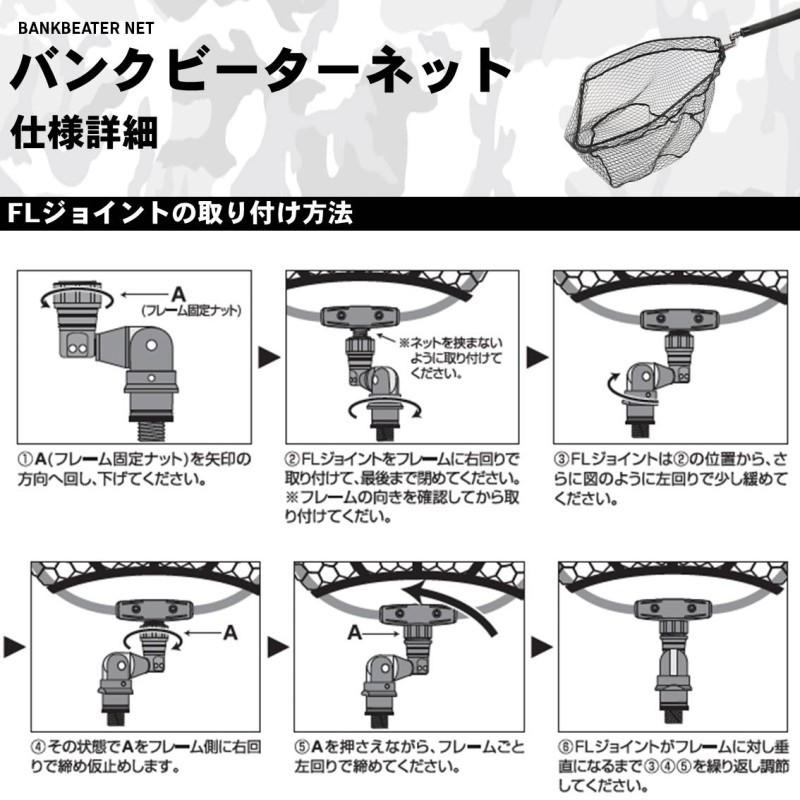 BANKBEATER NET
バンクビーターネット
仕様詳細

FLジョイントの取り付け方法

A
(フレーム固定ナット)

①A(フレーム固定ナット)を矢印の方向へ回し、下げてください。

※ネットを挟まないように取り付けてください。

②FLジョイントをフレームに右回りで取り付けて、最後まで閉めてください。
※フレームの向きを確認してから取り付けてください。

③FLジョイントは②の位置から、さらに図のように左回りで少し緩めてください。

A

④その状態でAをフレーム側に右回りで締め仮止めします。

A

⑤Aを押さえながら、フレームごと左回りで締めてください。

⑥FLジョイントがフレームに対し垂直になるまで③④⑤を繰り返し調節してください。