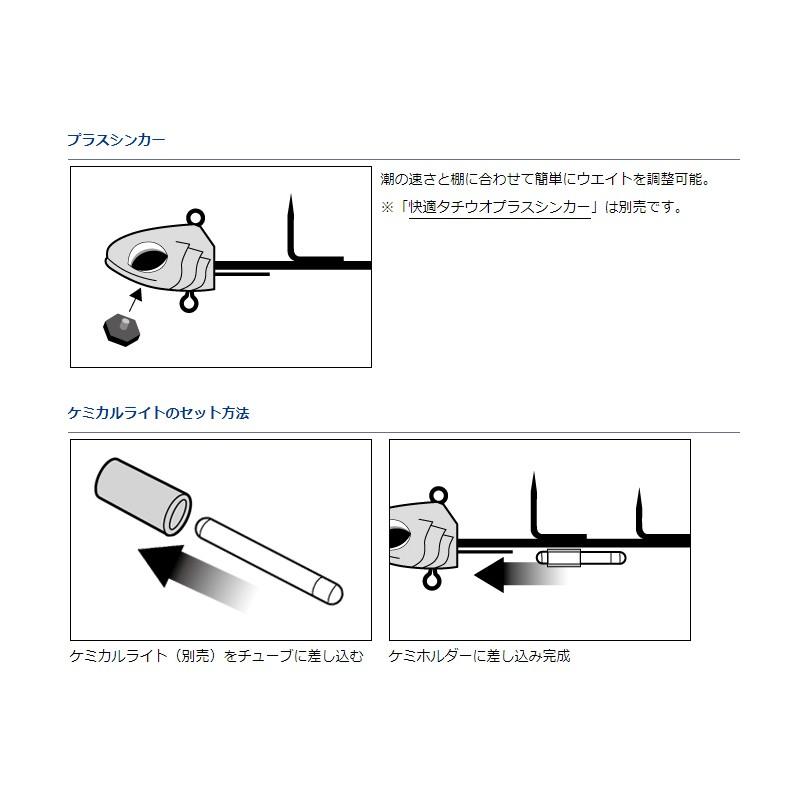 プラスシンカー

潮の速さと棚に合わせて簡単にウエイトを調整可能。

※「快適タチウオプラスシンカー」は別売です。

ケミカルライトのセット方法

ケミカルライト（別売）をチューブに差し込む

ケミホルダーに差し込み完成