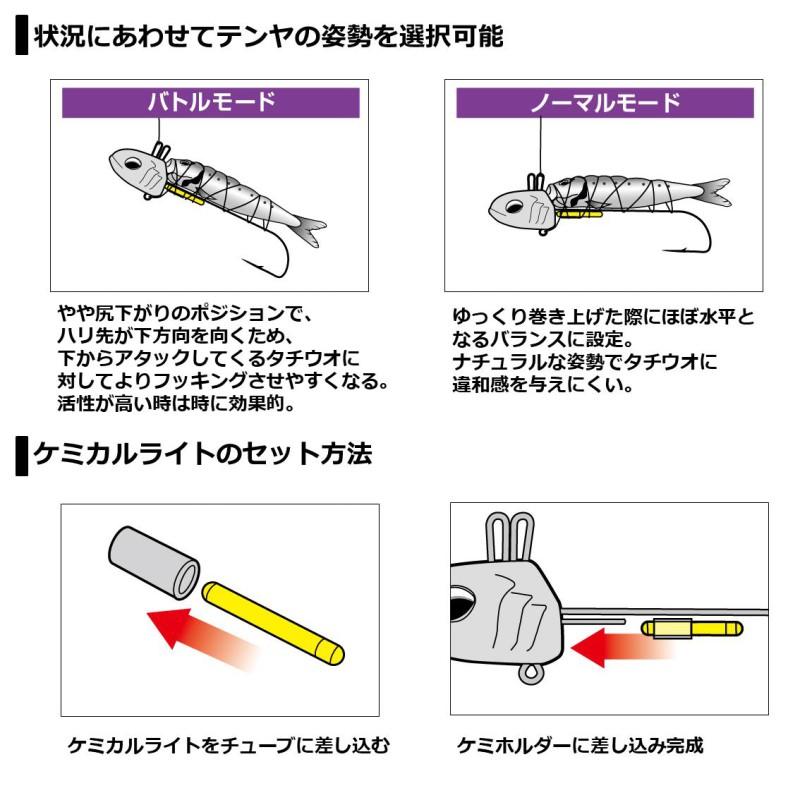 状況にあわせてテンヤの姿勢を選択可能

バトルモード

やや尻下がりのポジションで、ハリ先が下方向を向くため、下からアタックしてくるタチウオに対してよりフッキングさせやすくなる。活性が高い時は時に効果的。

ノーマルモード

ゆっくり巻き上げた際にほぼ水平となるバランスに設定。ナチュラルな姿勢でタチウオに違和感を与えにくい。

ケミカルライトのセット方法

ケミカルライトをチューブに差し込む

ケミホルダーに差し込み完成