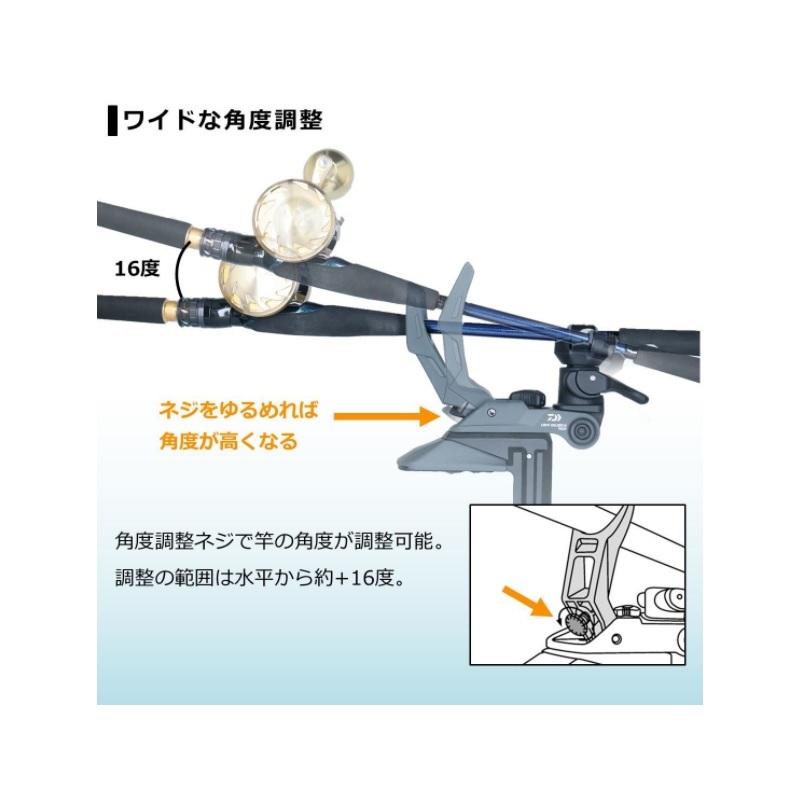 ワイドな角度調整

16度

ネジをゆるめれば
角度が高くなる

角度調整ネジで竿の角度が調整可能。
調整の範囲は水平から約+16度。