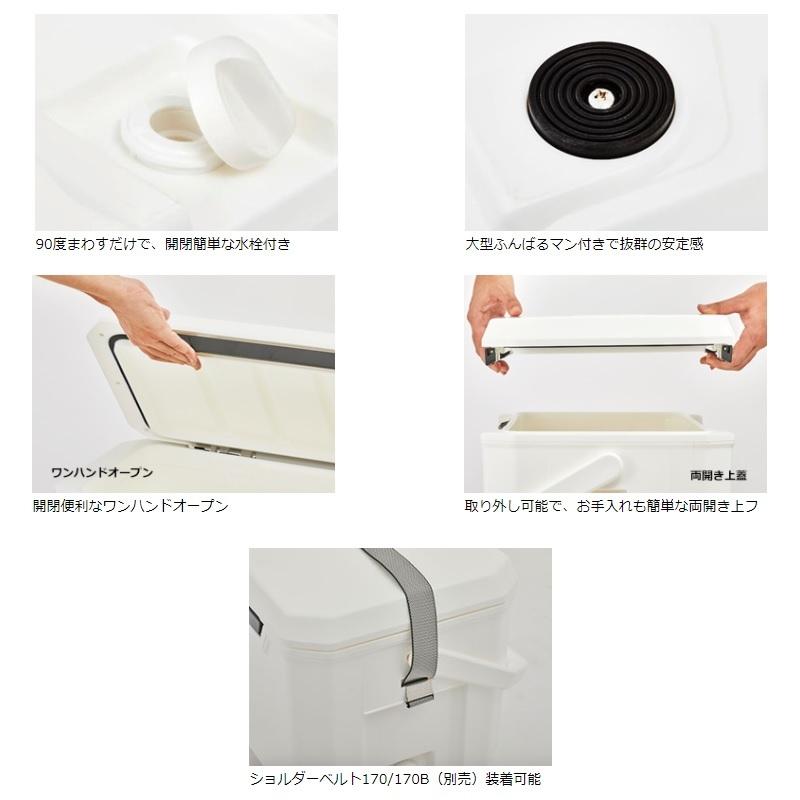 90度まわすだけで、開閉簡単な水栓付き

大型ふんばるマン付きで抜群の安定感

ワンハンドオープン

開閉便利なワンハンドオープン

両開き上蓋

取り外し可能で、お手入れも簡単な両開き上フ

ショルダーベルト170/170B（別売）装着可能