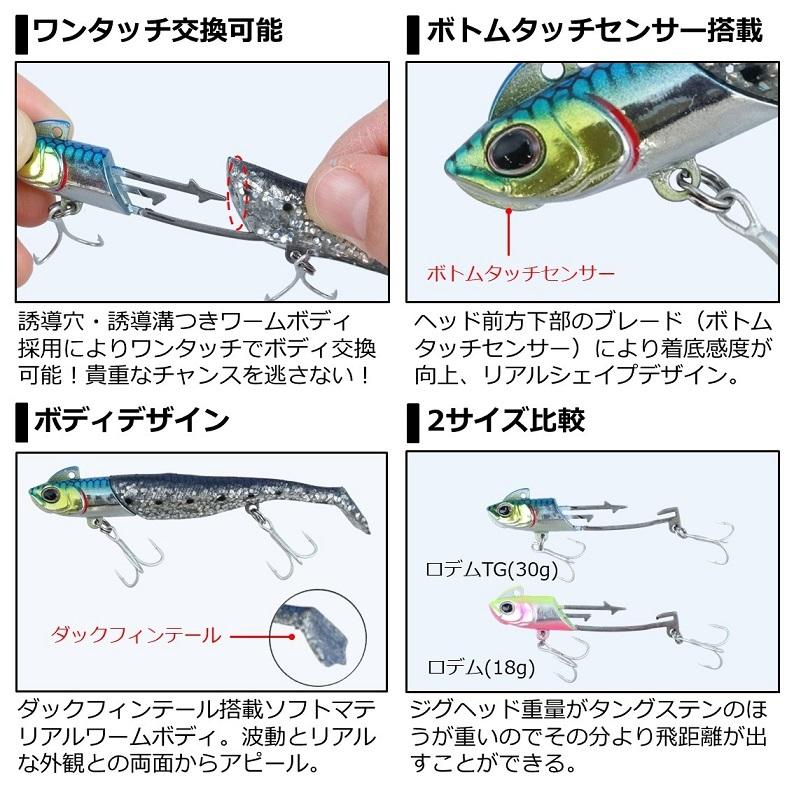 ワンタッチ交換可能

誘導穴・誘導溝つきワームボディ採用によりワンタッチでボディ交換可能！貴重なチャンスを逃さない！

ボトムタッチセンサー搭載

ボトムタッチセンサー

ヘッド前方下部のブレード（ボトムタッチセンサー）により着底感度が向上、リアルシェイプデザイン。

ボディデザイン

ダックフィンテール

ダックフィンテール搭載ソフトマテリアルワームボディ。波動とリアルな外観との両面からアピール。

2サイズ比較

ロデムTG(30g)

ロデム(18g)

ジグヘッド重量がタングステンのほうが重いのでその分より飛距離が出すことができる。