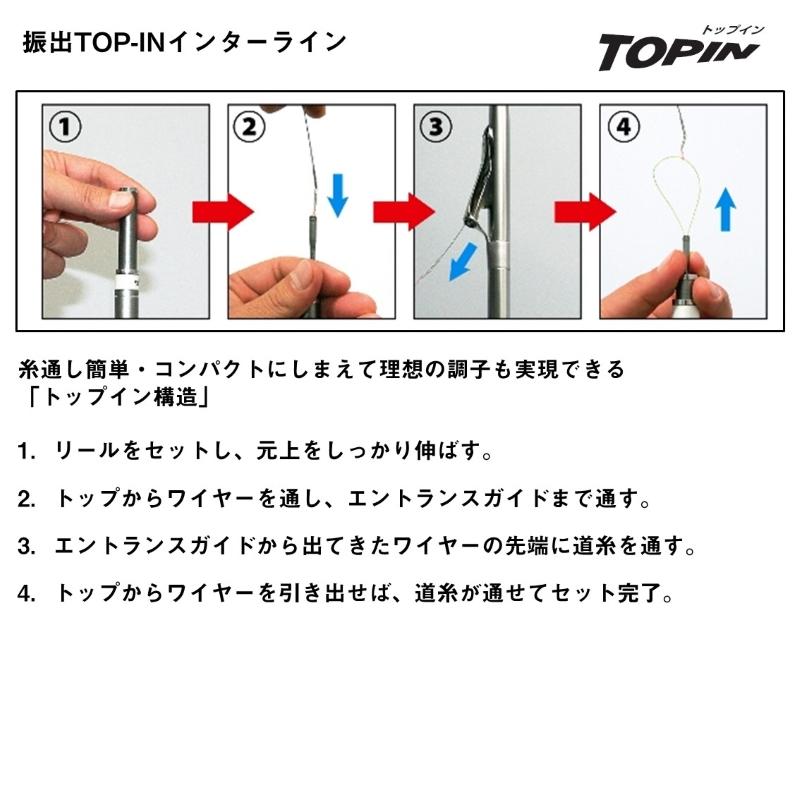 振出TOP-INインターライン

トップイン
TOPIN

①

②

③

④

糸通し簡単・コンパクトにしまえて理想の調子も実現できる
「トップイン構造」

1. リールをセットし、元上をしっかり伸ばす。

2. トップからワイヤーを通し、エントランスガイドまで通す。

3. エントランスガイドから出てきたワイヤーの先端に道糸を通す。

4. トップからワイヤーを引き出せば、道糸が通せてセット完了。