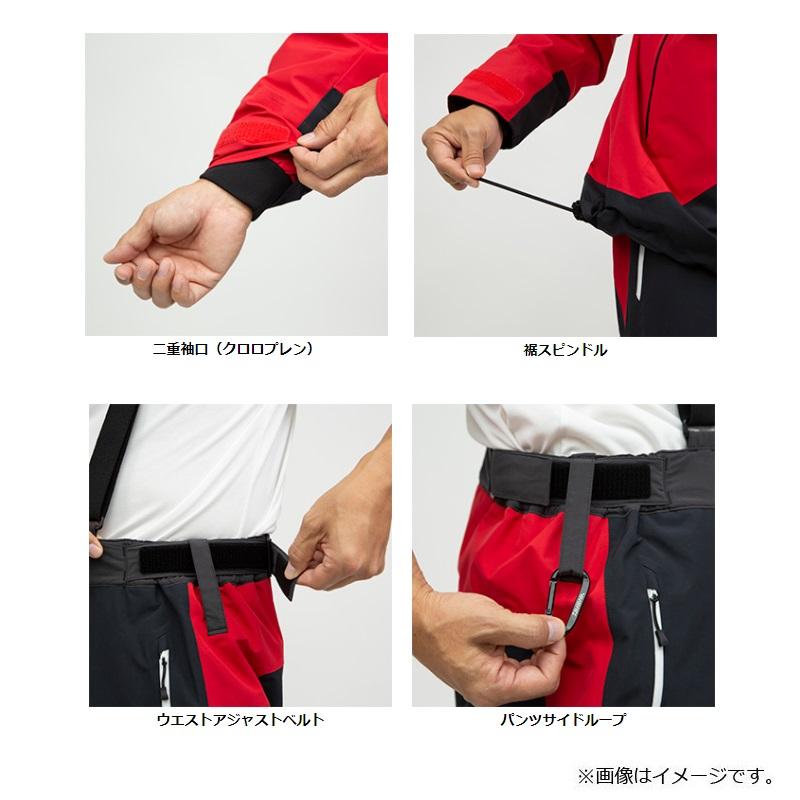 二重袖口（クロロプレン）

裾スピンドル

ウエストアジャストベルト

パンツサイドループ

※画像はイメージです。