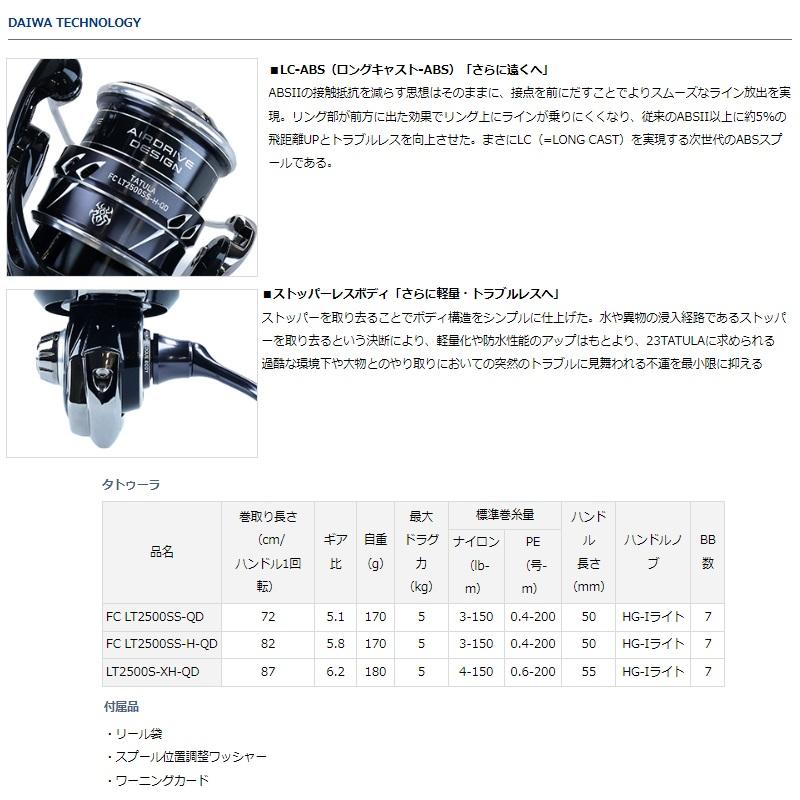 DAIWA TECHNOLOGY

AIRDRIVE DESIGN
TATULA
FC LT2500SS-H-QD

■LC-ABS（ロングキャスト-ABS）「さらに遠くへ」
ABSIIの接触抵抗を減らす思想はそのままに、接点を前にだすことでよりスムーズなライン放出を実現。リング部が前方に出た効果でリング上にラインが乗りにくくなり、従来のABSII以上に約5%の飛距離UPとトラブルレスを向上させた。まさにLC（=LONG CAST）を実現する次世代のABSスプールである。

■ストッパーレスボディ「さらに軽量・トラブルレスへ」
ストッパーを取り去ることでボディ構造をシンプルに仕上げた。水や異物の浸入経路であるストッパーを取り去るという決断により、軽量化や防水性能のアップはもとより、23TATULAに求められる過酷な環境下や大物とのやり取りにおいての突然のトラブルに見舞われる不運を最小限に抑える

タトゥーラ

| 品名 | 巻取り長さ(cm/ハンドル1回転) | ギア比 | 自重(g) | 最大ドラグ力(kg) | 標準巻糸量 ナイロン(lb-m) | 標準巻糸量 PE(号-m) | ハンドル長さ(mm) | ハンドルノブ | BB数 |
|---|---|---|---|---|---|---|---|---|---|
| FC LT2500SS-QD | 72 | 5.1 | 170 | 5 | 3-150 | 0.4-200 | 50 | HG-Iライト | 7 |
| FC LT2500SS-H-QD | 82 | 5.8 | 170 | 5 | 3-150 | 0.4-200 | 50 | HG-Iライト | 7 |
| LT2500S-XH-QD | 87 | 6.2 | 180 | 5 | 4-150 | 0.6-200 | 55 | HG-Iライト | 7 |

付属品

・リール袋
・スプール位置調整ワッシャー
・ワーニングカード