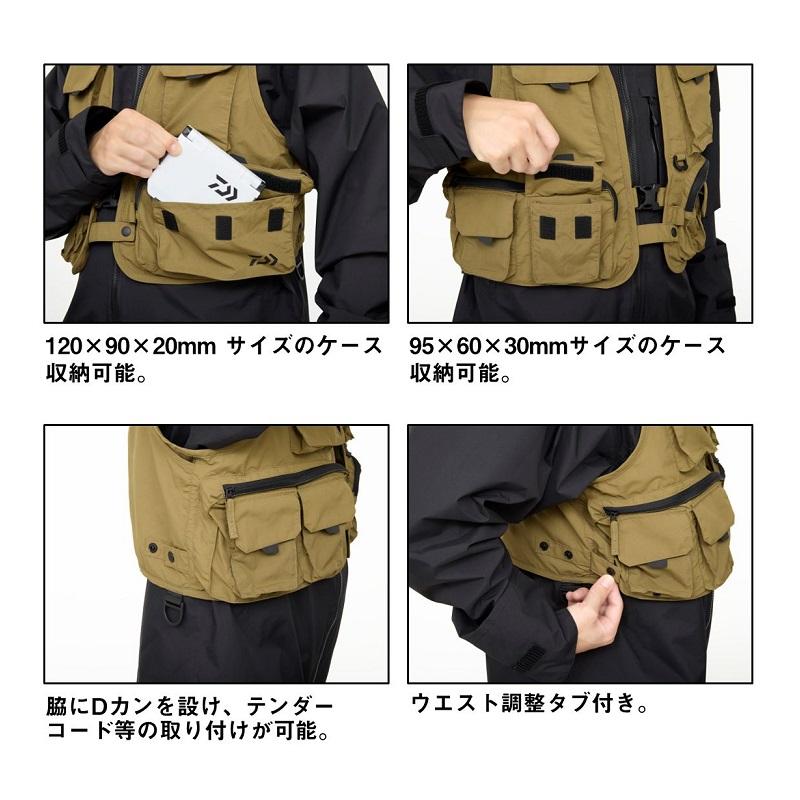 120×90×20mm サイズのケース収納可能。

95×60×30mmサイズのケース収納可能。

脇にDカンを設け、テンダーコード等の取り付けが可能。

ウエスト調整タブ付き。