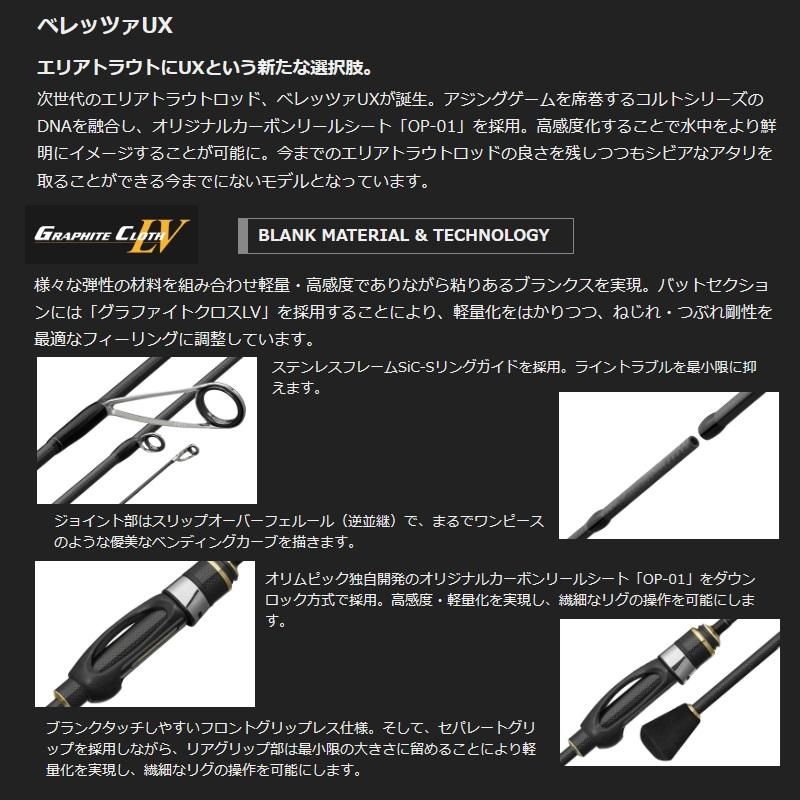 ベレッツァUX

エリアトラウトにUXという新たな選択肢。

次世代のエリアトラウトロッド、ベレッツァUXが誕生。アジングゲームを席巻するコルトシリーズのDNAを融合し、オリジナルカーボンリールシート「OP-01」を採用。高感度化することで水中をより鮮明にイメージすることが可能に。今までのエリアトラウトロッドの良さを残しつつもシビアなアタリを取ることができる今までにないモデルとなっています。

GRAPHITE CLOTH LV

BLANK MATERIAL & TECHNOLOGY

様々な弾性の材料を組み合わせ軽量・高感度でありながら粘りあるブランクスを実現。バットセクションには「グラファイトクロスLV」を採用することにより、軽量化をはかりつつ、ねじれ・つぶれ剛性を最適なフィーリングに調整しています。

ステンレスフレームSiC-Sリングガイドを採用。ライントラブルを最小限に抑えます。

ジョイント部はスリップオーバーフェルール（逆並継）で、まるでワンピースのような優美なベンディングカーブを描きます。

オリムピック独自開発のオリジナルカーボンリールシート「OP-01」をダウンロック方式で採用。高感度・軽量化を実現し、繊細なリグの操作を可能にします。

ブランクタッチしやすいフロントグリップレス仕様。そして、セパレートグリップを採用しながら、リアグリップ部は最小限の大きさに留めることにより軽量化を実現し、繊細なリグの操作を可能にします。