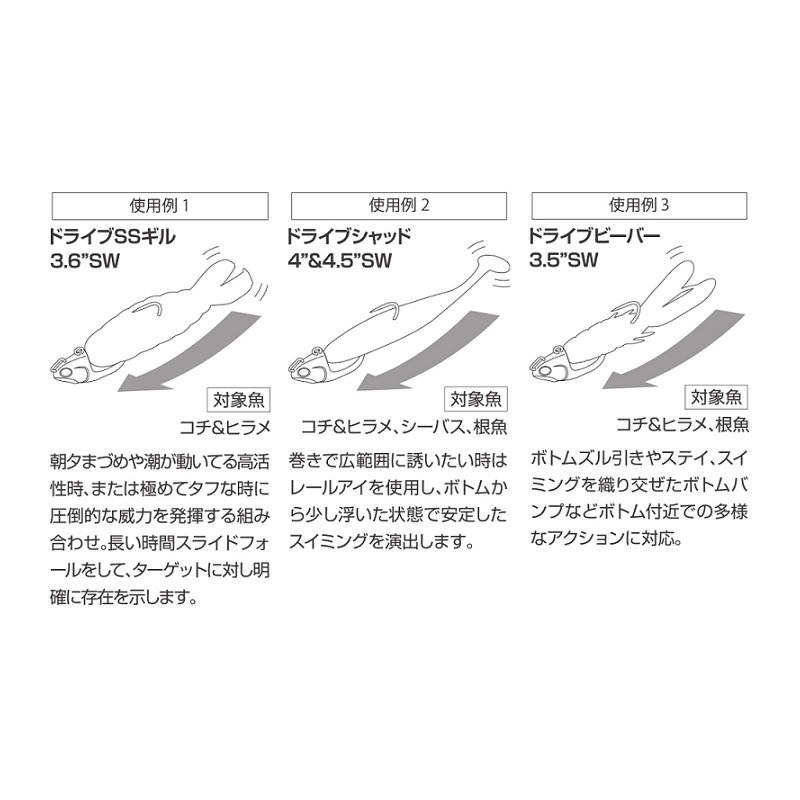 使用例 1

ドライブSSギル
3.6”SW

対象魚
コチ&ヒラメ

朝夕まづめや潮が動いてる高活性時、または極めてタフな時に圧倒的な威力を発揮する組み合わせ。長い時間スライドフォールをして、ターゲットに対し明確に存在を示します。

使用例 2

ドライブシャッド
4”&4.5”SW

対象魚
コチ&ヒラメ、シーバス、根魚

巻きで広範囲に誘いたい時はレールアイを使用し、ボトムから少し浮いた状態で安定したスイミングを演出します。

使用例 3

ドライブビーバー
3.5”SW

対象魚
コチ&ヒラメ、根魚

ボトムズル引きやステイ、スイミングを織り交ぜたボトムバンプなどボトム付近での多様なアクションに対応。