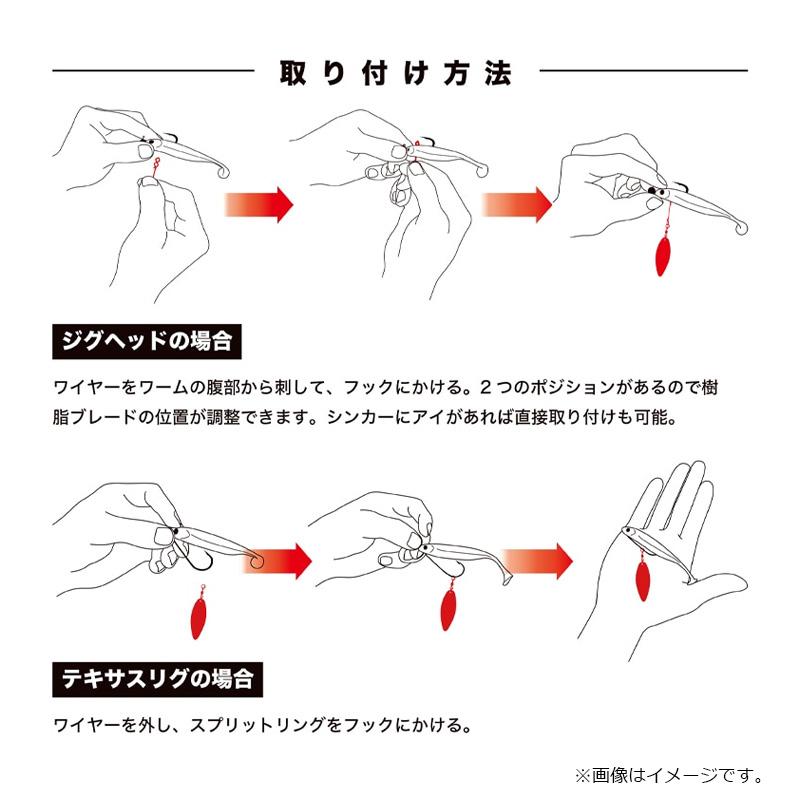 取り付け方法

ジグヘッドの場合

ワイヤーをワームの腹部から刺して、フックにかける。２つのポジションがあるので樹脂ブレードの位置が調整できます。シンカーにアイがあれば直接取り付けも可能。

テキサスリグの場合

ワイヤーを外し、スプリットリングをフックにかける。

※画像はイメージです。