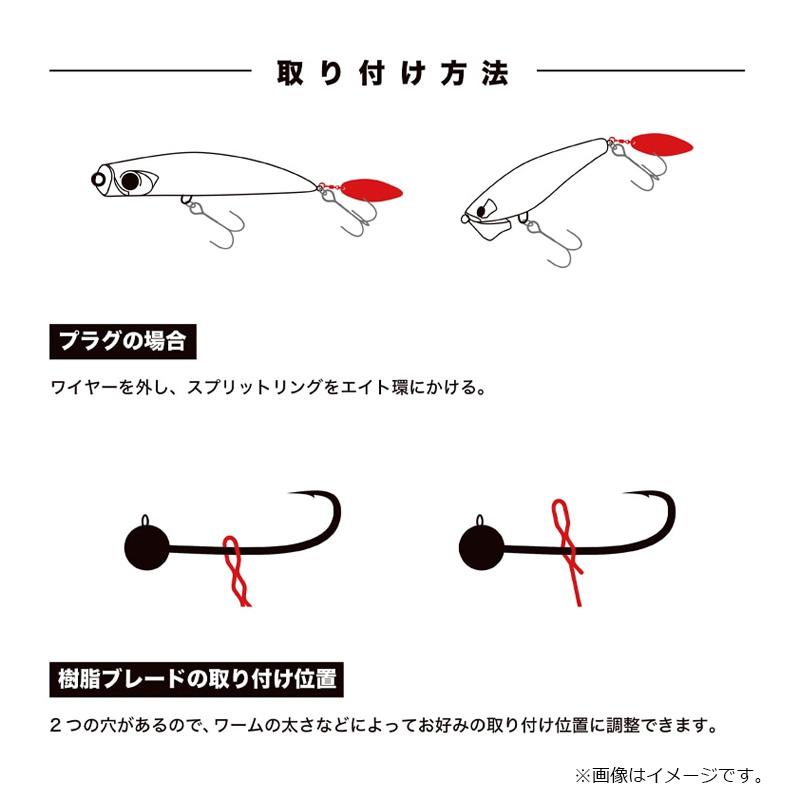 取り付け方法

プラグの場合

ワイヤーを外し、スプリットリングをエイト環にかける。

樹脂ブレードの取り付け位置

２つの穴があるので、ワームの太さなどによってお好みの取り付け位置に調整できます。

※画像はイメージです。