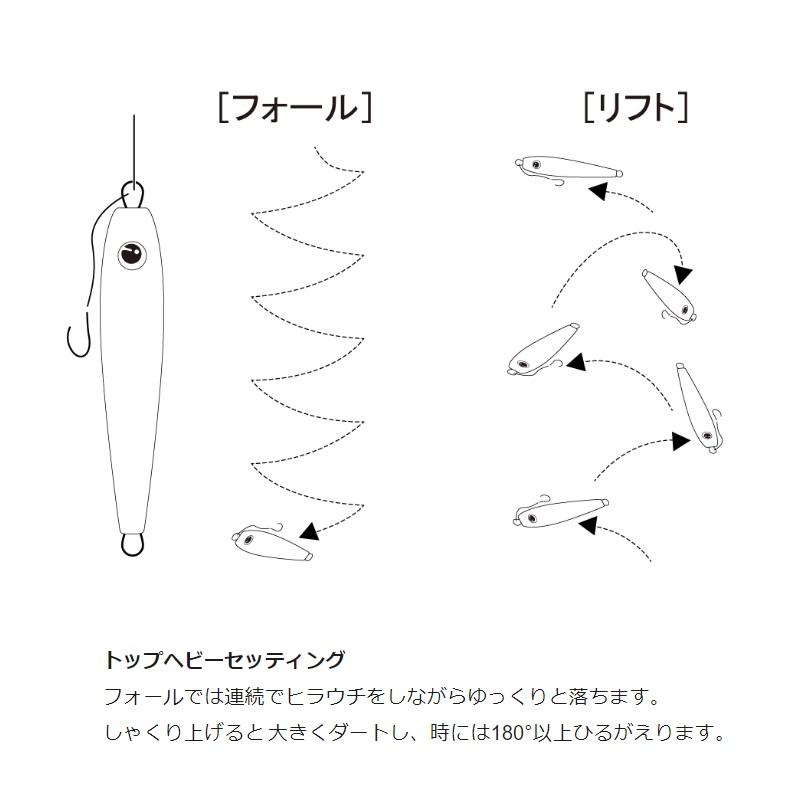 [フォール]

[リフト]

トップヘビーセッティング

フォールでは連続でヒラウチをしながらゆっくりと落ちます。

しゃくり上げると大きくダートし、時には180°以上ひるがえります。