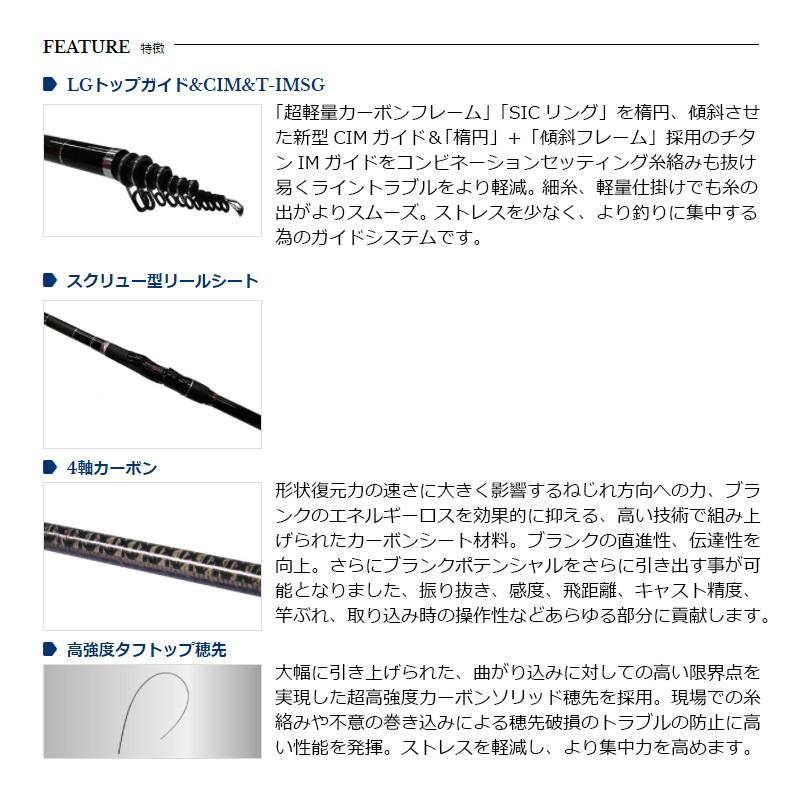 FEATURE 特徴

LGトップガイド&CIM&T-IMSG

「超軽量カーボンフレーム」「SIC リング」を楕円、傾斜させた新型 CIM ガイド&「楕円」+「傾斜フレーム」採用のチタン IM ガイドをコンビネーションセッティング糸絡みも抜け易くライントラブルをより軽減。細糸、軽量仕掛けでも糸の出がよりスムーズ。ストレスを少なく、より釣りに集中する為のガイドシステムです。

スクリュー型リールシート

4軸カーボン

形状復元力の速さに大きく影響するねじれ方向への力、ブランクのエネルギーロスを効果的に抑える、高い技術で組み上げられたカーボンシート材料。ブランクの直進性、伝達性を向上。さらにブランクポテンシャルをさらに引き出す事が可能となりました、振り抜き、感度、飛距離、キャスト精度、竿ぶれ、取り込み時の操作性などあらゆる部分に貢献します。

高強度タフトップ穂先

大幅に引き上げられた、曲がり込みに対しての高い限界点を実現した超高強度カーボンソリッド穂先を採用。現場での糸絡みや不意の巻き込みによる穂先破損のトラブルの防止に高い性能を発揮。ストレスを軽減し、より集中力を高めます。