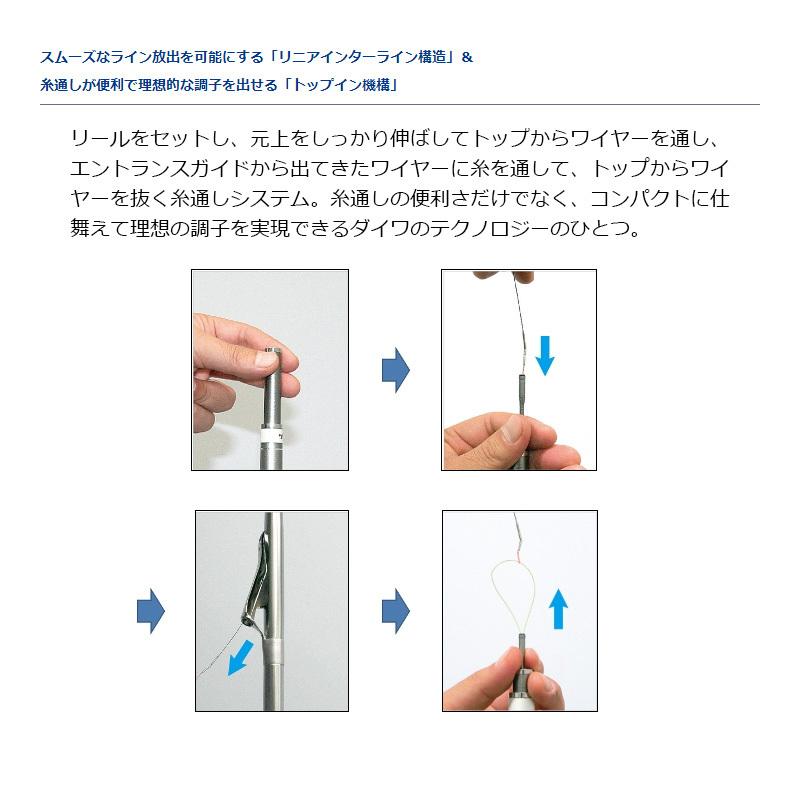 スムーズなライン放出を可能にする「リニアインターライン構造」＆
糸通しが便利で理想的な調子を出せる「トップイン機構」

リールをセットし、元上をしっかり伸ばしてトップからワイヤーを通し、エントランスガイドから出てきたワイヤーに糸を通して、トップからワイヤーを抜く糸通しシステム。糸通しの便利さだけでなく、コンパクトに仕舞えて理想の調子を実現できるダイワのテクノロジーのひとつ。