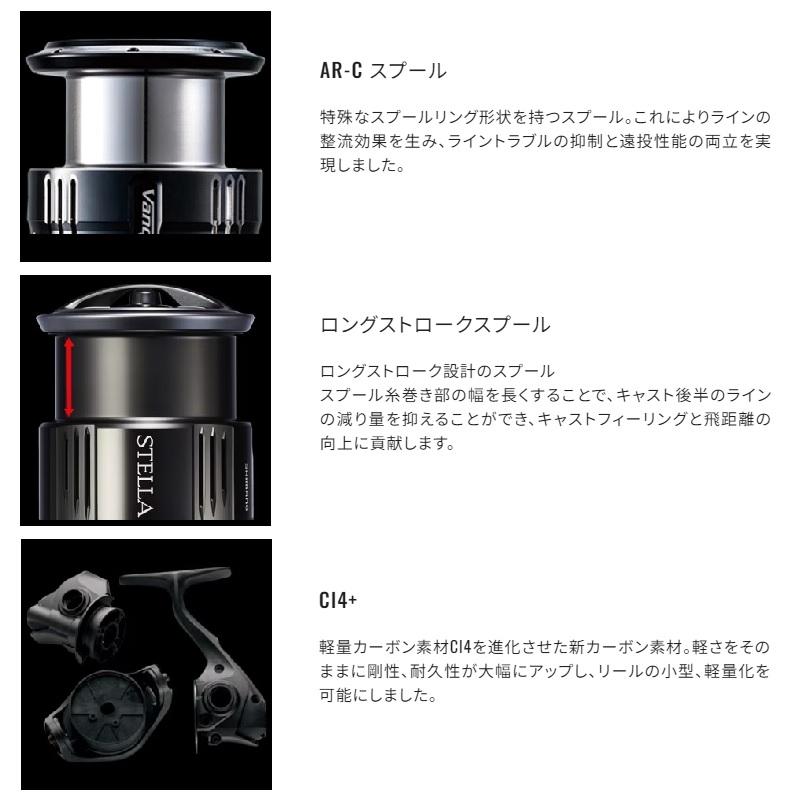 Vanq

AR-C スプール

特殊なスプールリング形状を持つスプール。これによりラインの整流効果を生み、ライントラブルの抑制と遠投性能の両立を実現しました。

STELLA

SHIMANO

ロングストロークスプール

ロングストローク設計のスプール
スプール糸巻き部の幅を長くすることで、キャスト後半のラインの減り量を抑えることができ、キャストフィーリングと飛距離の向上に貢献します。

CI4+

軽量カーボン素材CI4を進化させた新カーボン素材。軽さをそのままに剛性、耐久性が大幅にアップし、リールの小型、軽量化を可能にしました。