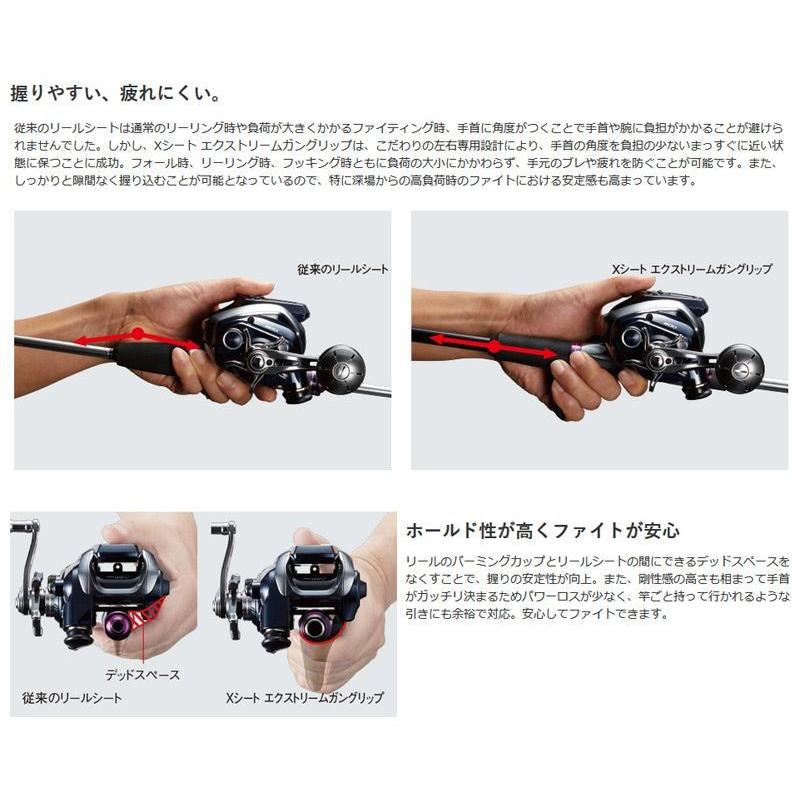 握りやすい、疲れにくい。

従来のリールシートは通常のリーリング時や負荷が大きくかかるファイティング時、手首に角度がつくことで手首や腕に負担がかかることが避けられませんでした。しかし、Xシート エクストリームガングリップは、こだわりの左右専用設計により、手首の角度を負担の少ないまっすぐに近い状態に保つことに成功。フォール時、リーリング時、フッキング時ともに負荷の大小にかかわらず、手元のブレや疲れを防ぐことが可能です。また、しっかりと隙間なく握り込むことが可能となっているので、特に深場からの高負荷時のファイトにおける安定感も高まっています。

従来のリールシート

Xシート エクストリームガングリップ

デッドスペース

従来のリールシート

Xシート エクストリームガングリップ

ホールド性が高くファイトが安心

リールのパーミングカップとリールシートの間にできるデッドスペースをなくすことで、握りの安定性が向上。また、剛性感の高さも相まって手首がガッチリ決まるためパワーロスが少なく、竿ごと持って行かれるような引きにも余裕で対応。安心してファイトできます。