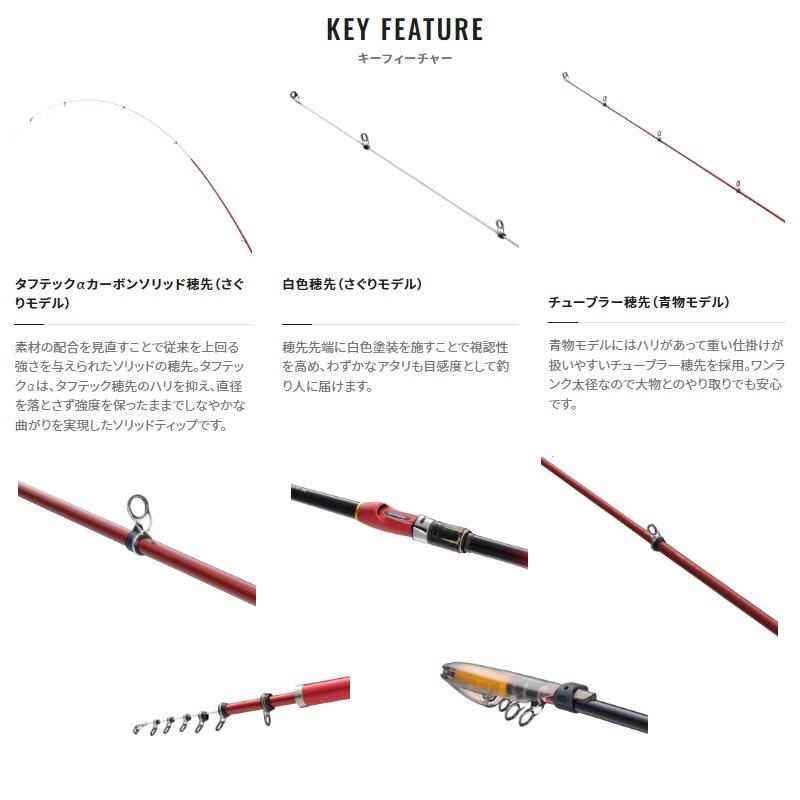 KEY FEATURE
キーフィーチャー

タフテックαカーボンソリッド穂先（さぐりモデル）

素材の配合を見直すことで従来を上回る強さを与えられたソリッドの穂先。タフテックαは、タフテック穂先のハリを抑え、直径を落とさず強度を保ったままでしなやかな曲がりを実現したソリッドティップです。

白色穂先（さぐりモデル）

穂先先端に白色塗装を施すことで視認性を高め、わずかなアタリも目感度として釣り人に届けます。

チューブラー穂先（青物モデル）

青物モデルにはハリがあって重い仕掛けが扱いやすいチューブラー穂先を採用。ワンランク太径なので大物とのやり取りでも安心です。