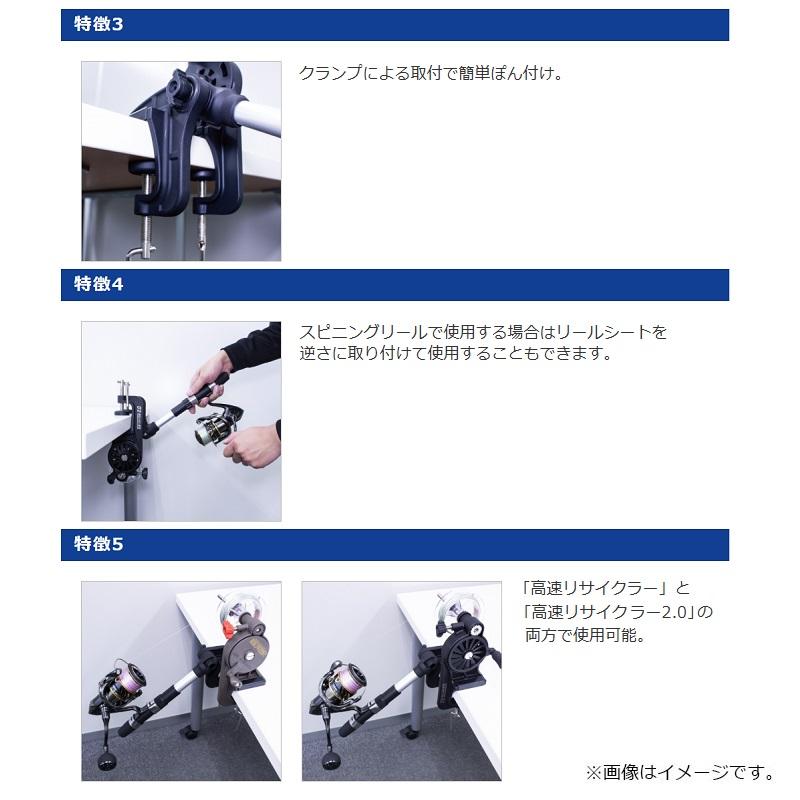 特徴3

クランプによる取付で簡単ぽん付け。

特徴4

スピニングリールで使用する場合はリールシートを逆さに取り付けて使用することもできます。

特徴5

「高速リサイクラー」と「高速リサイクラー2.0」の両方で使用可能。

※画像はイメージです。