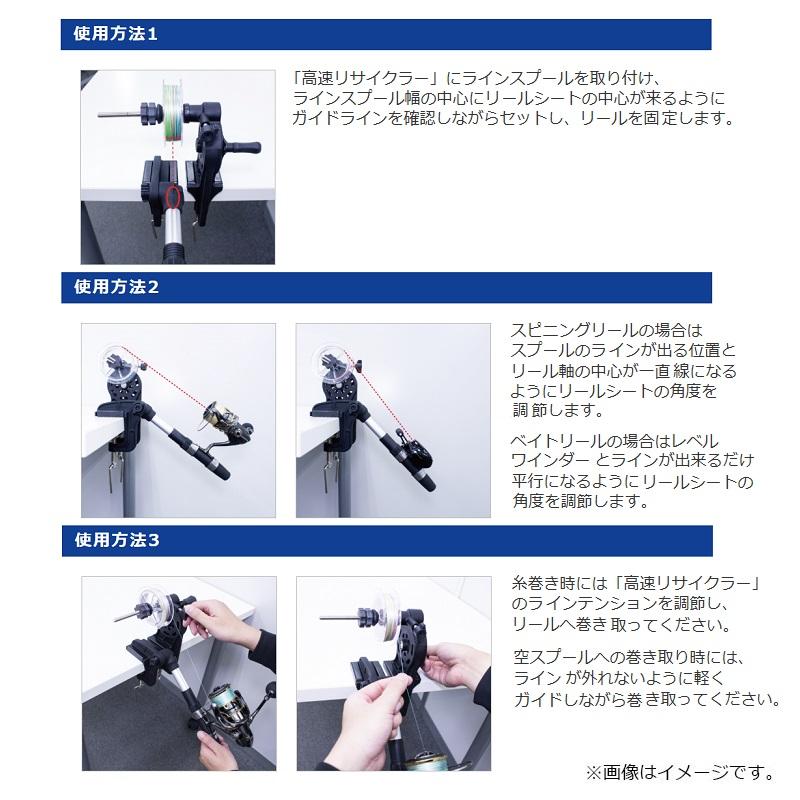 使用方法1

「高速リサイクラー」にラインスプールを取り付け、ラインスプール幅の中心にリールシートの中心が来るようにガイドラインを確認しながらセットし、リールを固定します。

使用方法2

スピニングリールの場合はスプールのラインが出る位置とリール軸の中心が一直線になるようにリールシートの角度を調節します。

ベイトリールの場合はレベルワインダーとラインが出来るだけ平行になるようにリールシートの角度を調節します。

使用方法3

糸巻き時には「高速リサイクラー」のラインテンションを調節し、リールへ巻き取ってください。

空スプールへの巻き取り時には、ラインが外れないように軽くガイドしながら巻き取ってください。

※画像はイメージです。