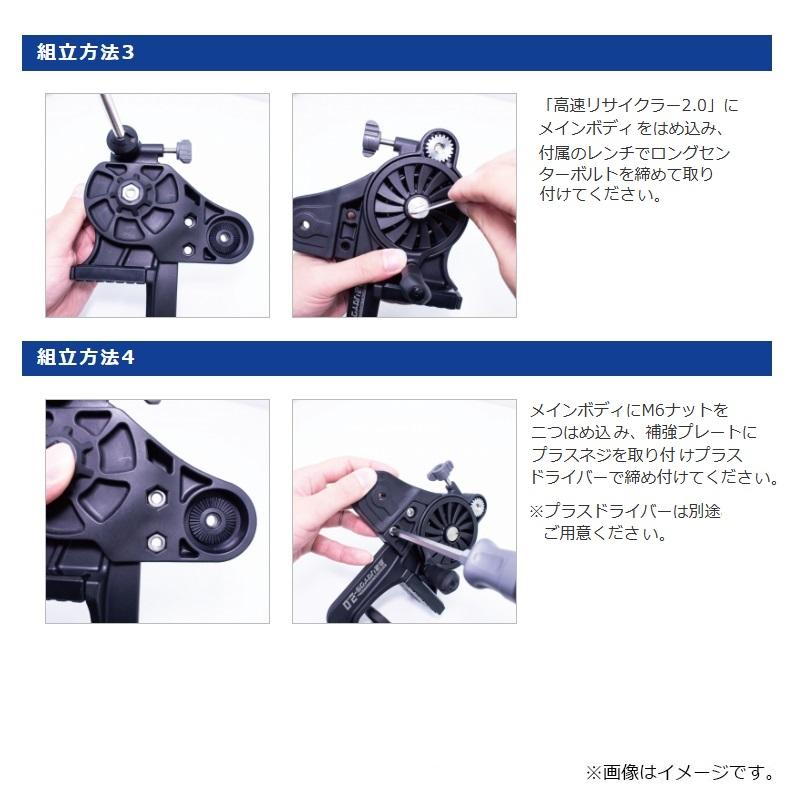 組立方法3

「高速リサイクラー2.0」にメインボディをはめ込み、付属のレンチでロングセンターボルトを締めて取り付けてください。

組立方法4

メインボディにM6ナットを二つはめ込み、補強プレートにプラスネジを取り付けプラスドライバーで締め付けてください。

※プラスドライバーは別途ご用意ください。

※画像はイメージです。