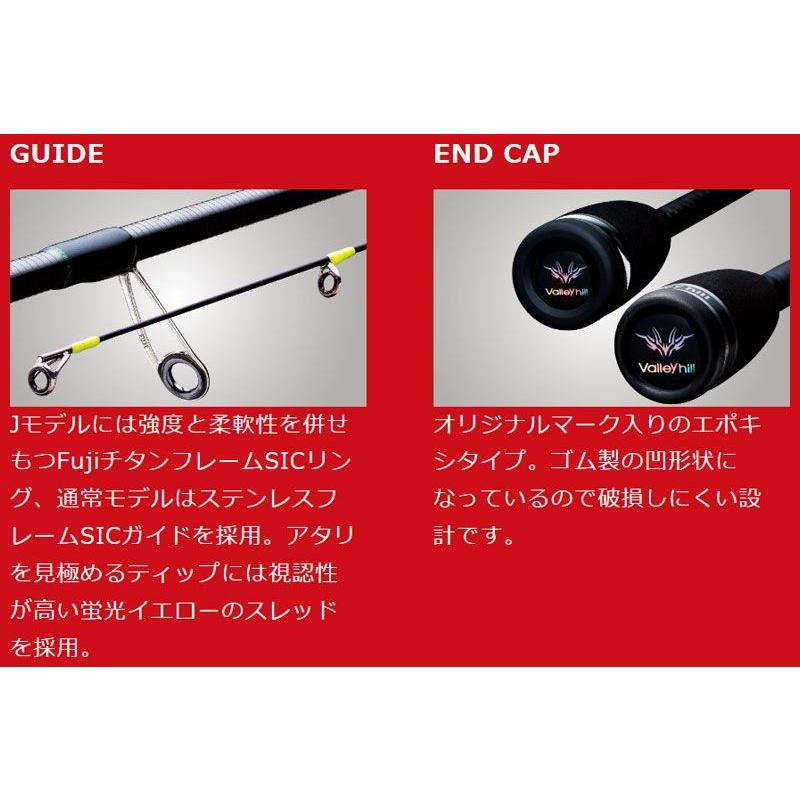 GUIDE

Jモデルには強度と柔軟性を併せもつFujiチタンフレームSICリング、通常モデルはステンレスフレームSICガイドを採用。アタリを見極めるティップには視認性が高い蛍光イエローのスレッドを採用。

END CAP

Valleyhill

Valleyhill

オリジナルマーク入りのエポキシタイプ。ゴム製の凹形状になっているので破損しにくい設計です。