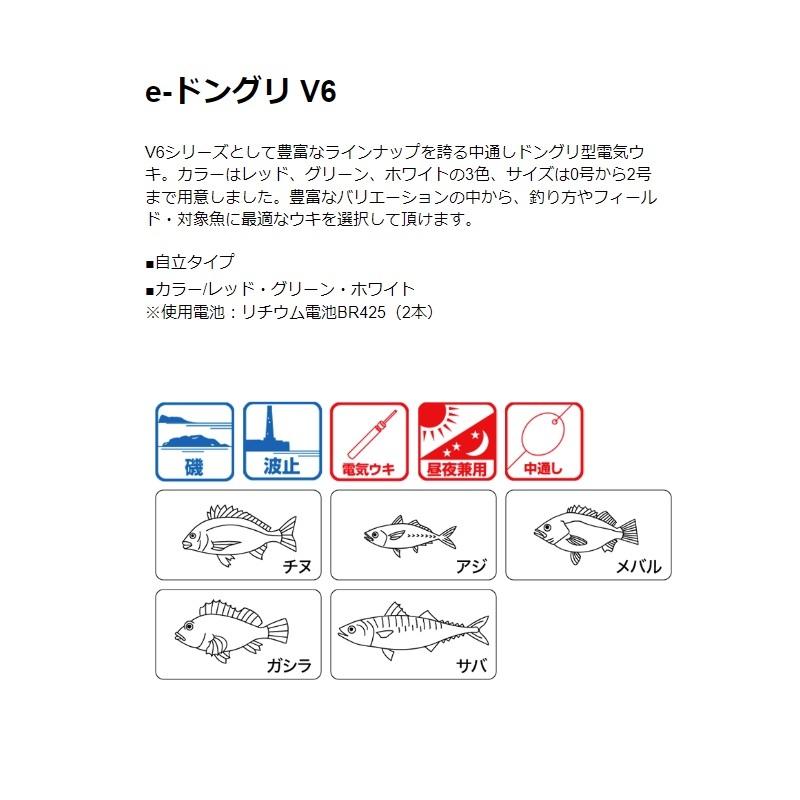 e-ドングリ V6

V6シリーズとして豊富なラインナップを誇る中通しドングリ型電気ウキ。カラーはレッド、グリーン、ホワイトの3色、サイズは0号から2号まで用意しました。豊富なバリエーションの中から、釣り方やフィールド・対象魚に最適なウキを選択して頂けます。

■自立タイプ
■カラー/レッド・グリーン・ホワイト
※使用電池：リチウム電池BR425（2本）

磯
波止
電気ウキ
昼夜兼用
中通し

チヌ
アジ
メバル
ガシラ
サバ