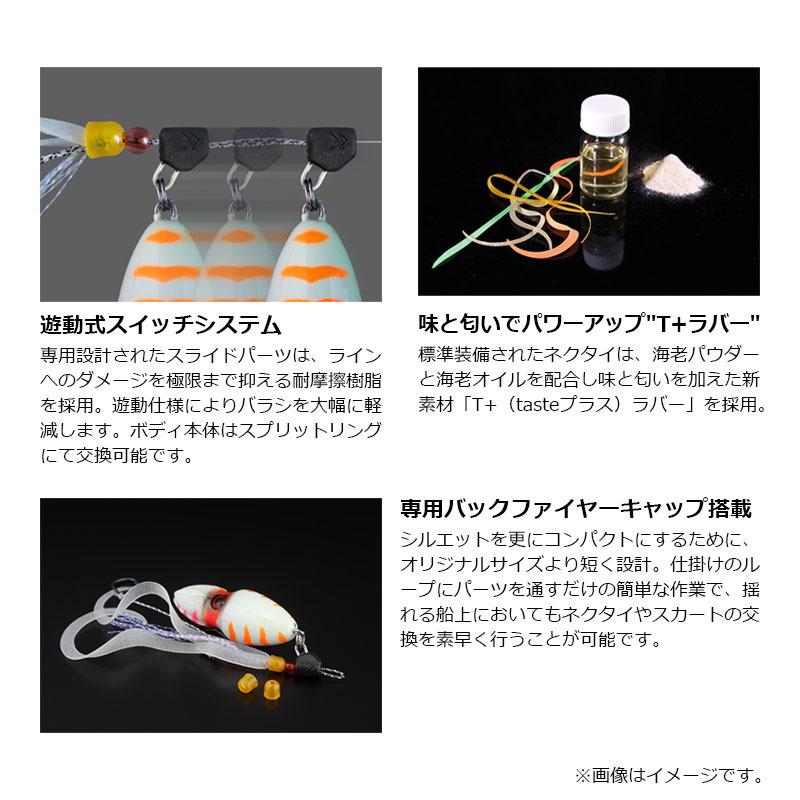 遊動式スイッチシステム

専用設計されたスライドパーツは、ラインへのダメージを極限まで抑える耐摩擦樹脂を採用。遊動仕様によりバラシを大幅に軽減します。ボディ本体はスプリットリングにて交換可能です。

味と匂いでパワーアップ"T+ラバー"

標準装備されたネクタイは、海老パウダーと海老オイルを配合し味と匂いを加えた新素材「T+（tasteプラス）ラバー」を採用。

専用バックファイヤーキャップ搭載

シルエットを更にコンパクトにするために、オリジナルサイズより短く設計。仕掛けのループにパーツを通すだけの簡単な作業で、揺れる船上においてもネクタイやスカートの交換を素早く行うことが可能です。

※画像はイメージです。