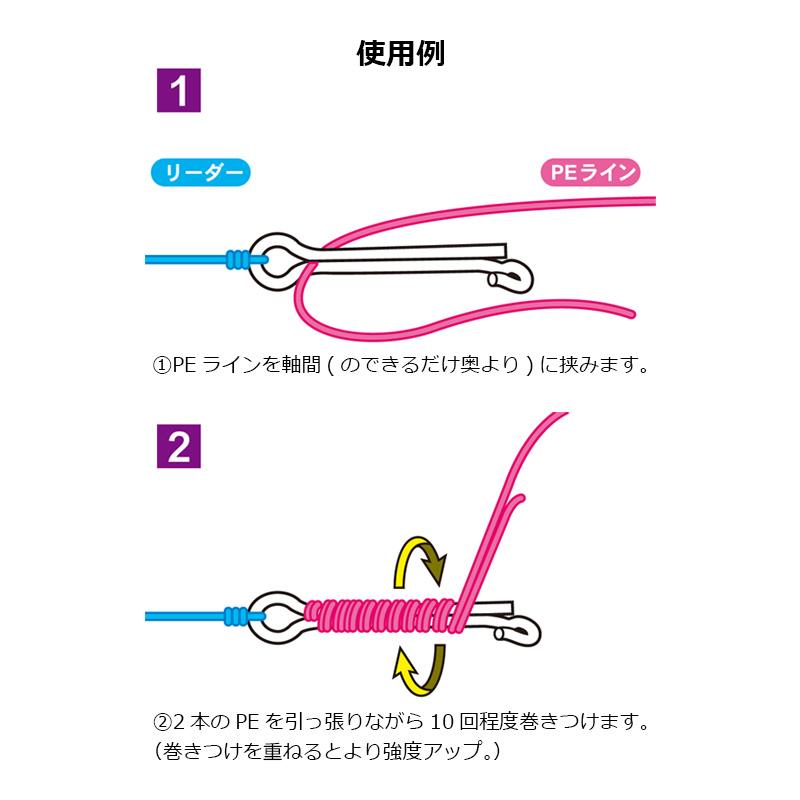 使用例

1

リーダー

PEライン

①PE ラインを軸間 ( のできるだけ奥より ) に挟みます。

2

②2 本の PE を引っ張りながら 10 回程度巻きつけます。
(巻きつけを重ねるとより強度アップ。)