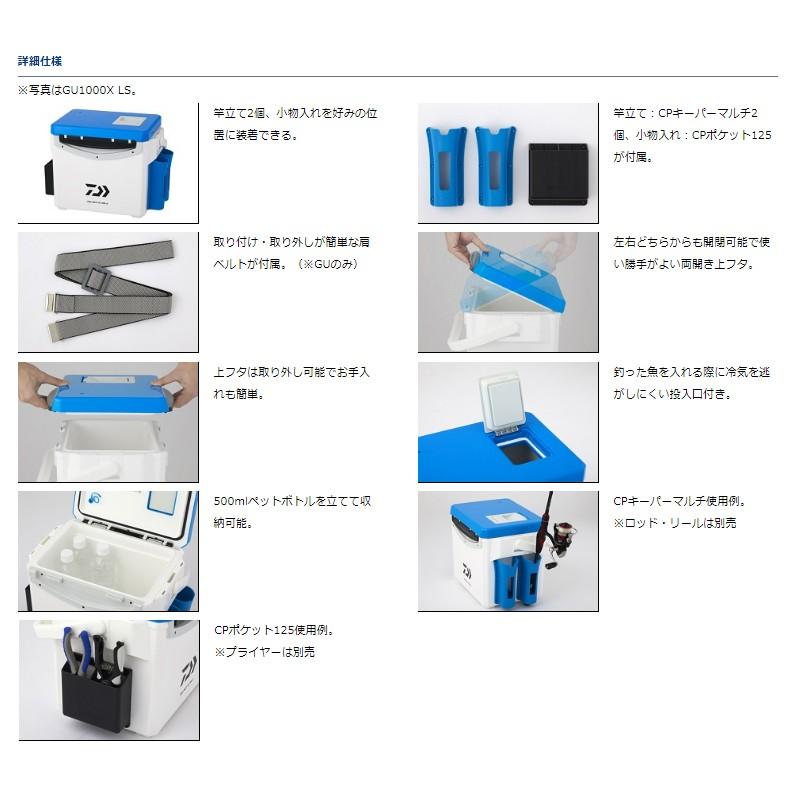 詳細仕様

※写真はGU1000X LS。

竿立て2個、小物入れを好みの位置に装着できる。

竿立て：CPキーパーマルチ2個、小物入れ：CPポケット125が付属。

取り付け・取り外しが簡単な肩ベルトが付属。（※GUのみ）

左右どちらからも開閉可能で使い勝手がよい両開き上フタ。

上フタは取り外し可能でお手入れも簡単。

釣った魚を入れる際に冷気を逃がしにくい投入口付き。

500mlペットボトルを立てて収納可能。

CPキーパーマルチ使用例。
※ロッド・リールは別売

CPポケット125使用例。
※プライヤーは別売