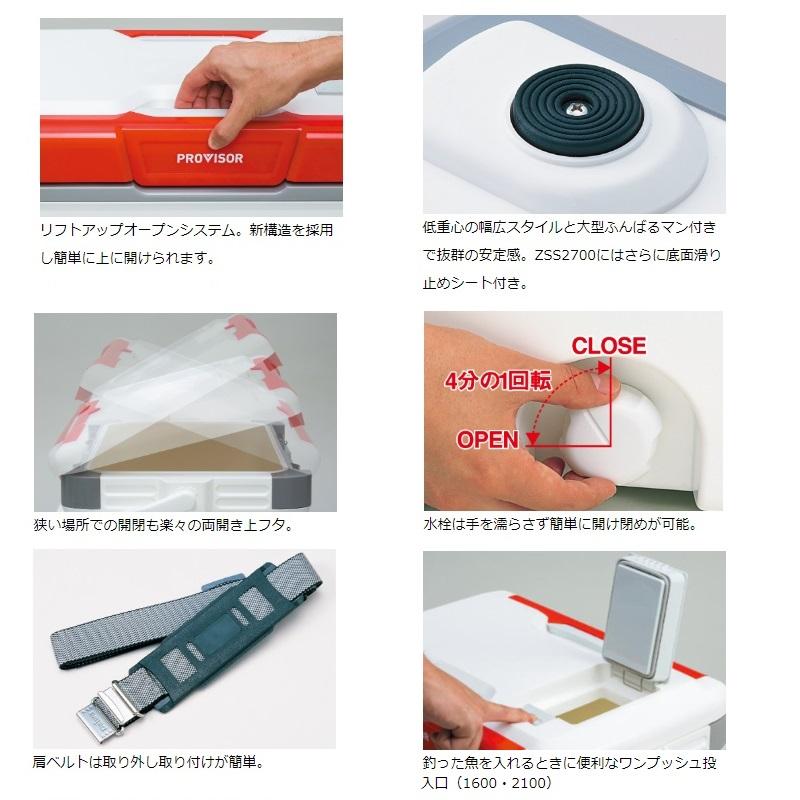 PROVISOR

リフトアップオープンシステム。新構造を採用し簡単に上に開けられます。

低重心の幅広スタイルと大型ふんばるマン付きで抜群の安定感。ZSS2700にはさらに底面滑り止めシート付き。

狭い場所での開閉も楽々の両開き上フタ。

CLOSE

4分の1回転

OPEN

水栓は手を濡らさず簡単に開け閉めが可能。

肩ベルトは取り外し取り付けが簡単。

釣った魚を入れるときに便利なワンプッシュ投入口（1600・2100）