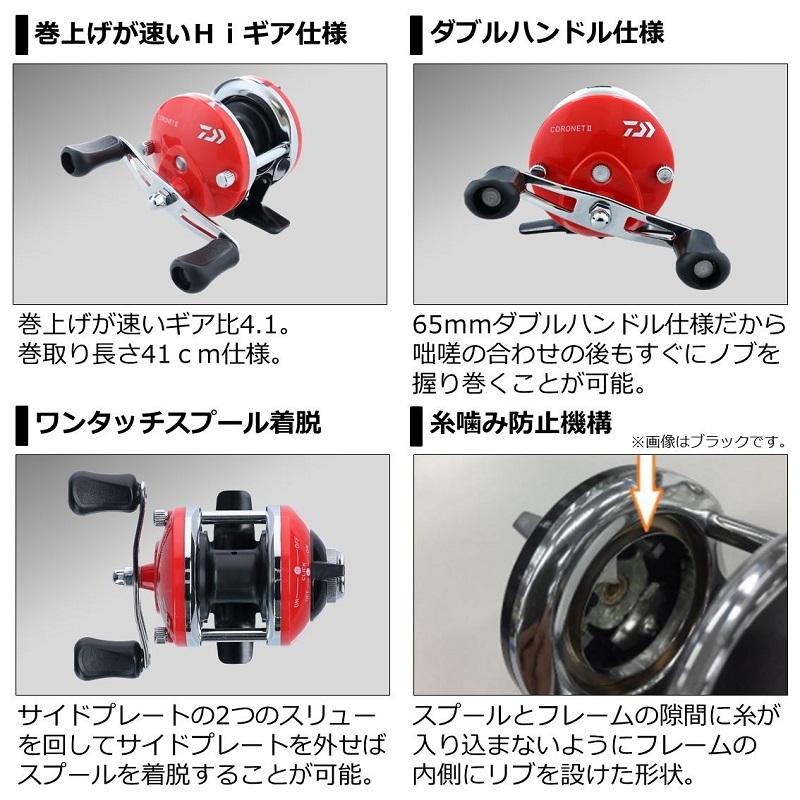 巻上げが速いＨｉギア仕様

CORONET II

巻上げが速いギア比4.1。
巻取り長さ41ｃｍ仕様。

ダブルハンドル仕様

CORONET II

65mmダブルハンドル仕様だから咄嗟の合わせの後もすぐにノブを握り巻くことが可能。

ワンタッチスプール着脱

ON CLICK OFF

サイドプレートの2つのスリューを回してサイドプレートを外せばスプールを着脱することが可能。

糸噛み防止機構

※画像はブラックです。

スプールとフレームの隙間に糸が入り込まないようにフレームの内側にリブを設けた形状。