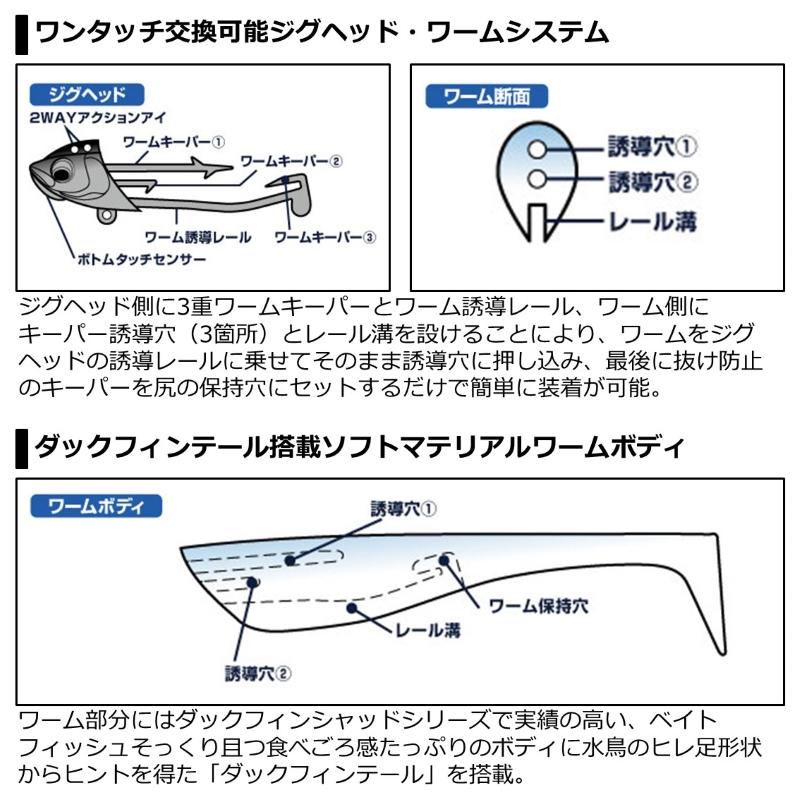 ワンタッチ交換可能ジグヘッド・ワームシステム

ジグヘッド
2WAYアクションアイ
ワームキーパー①
ワームキーパー②
ワーム誘導レール
ワームキーパー③
ボトムタッチセンサー

ワーム断面
誘導穴①
誘導穴②
レール溝

ジグヘッド側に3重ワームキーパーとワーム誘導レール、ワーム側にキーパー誘導穴（3箇所）とレール溝を設けることにより、ワームをジグヘッドの誘導レールに乗せてそのまま誘導穴に押し込み、最後に抜け防止のキーパーを尻の保持穴にセットするだけで簡単に装着が可能。

ダックフィンテール搭載ソフトマテリアルワームボディ

ワームボディ
誘導穴①
ワーム保持穴
レール溝
誘導穴②

ワーム部分にはダックフィンシャッドシリーズで実績の高い、ベイトフィッシュそっくり且つ食べごろ感たっぷりのボディに水鳥のヒレ足形状からヒントを得た「ダックフィンテール」を搭載。