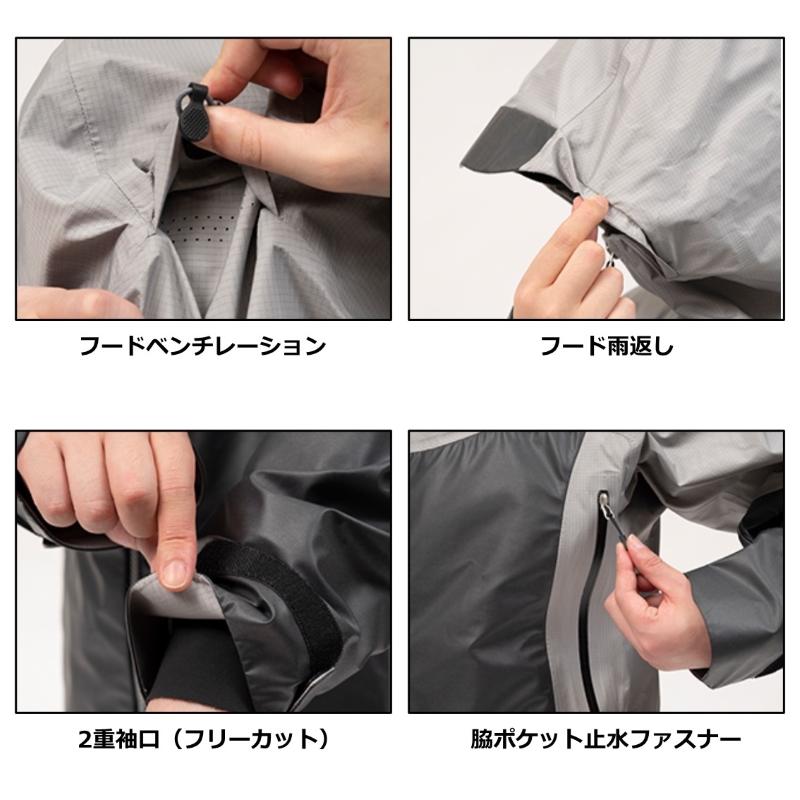 フードベンチレーション

フード雨返し

2重袖口（フリーカット）

脇ポケット止水ファスナー