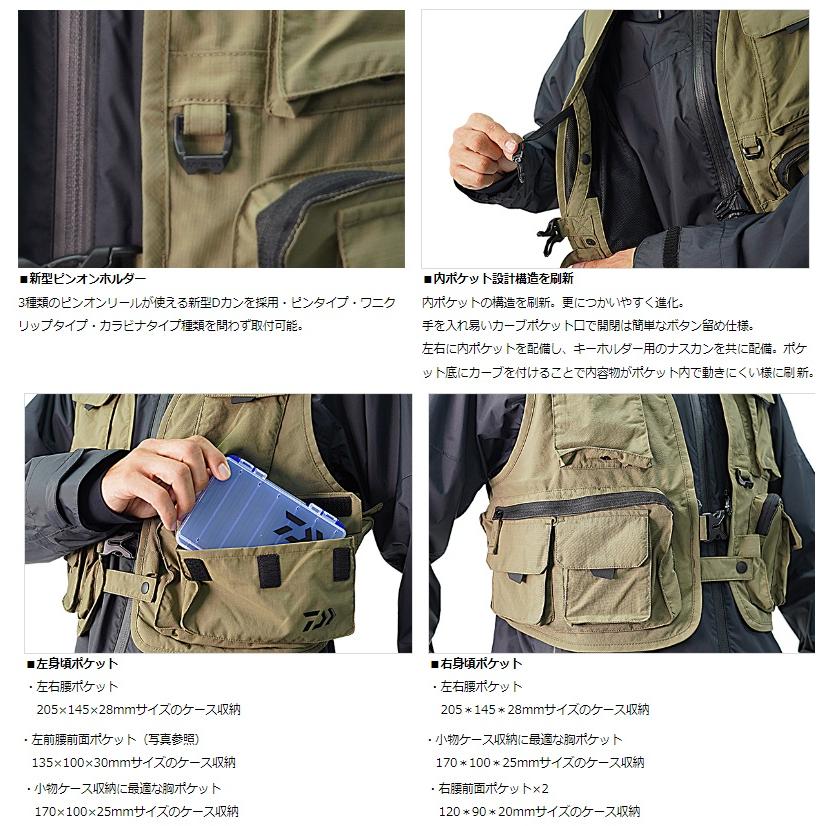 ■新型ピンオンホルダー
3種類のピンオンリールが使える新型Dカンを採用・ピンタイプ・ワニクリップタイプ・カラビナタイプ種類を問わず取付可能。

■内ポケット設計構造を刷新
内ポケットの構造を刷新。更につかいやすく進化。
手を入れ易いカーブポケット口で開閉は簡単なボタン留め仕様。
左右に内ポケットを配備し、キーホルダー用のナスカンを共に配備。ポケット底にカーブを付けることで内容物がポケット内で動きにくい様に刷新。

■左身頃ポケット
・左右腰ポケット
205×145×28mmサイズのケース収納
・左前腰前面ポケット（写真参照）
135×100×30mmサイズのケース収納
・小物ケース収納に最適な胸ポケット
170×100×25mmサイズのケース収納

■右身頃ポケット
・左右腰ポケット
205＊145＊28mmサイズのケース収納
・小物ケース収納に最適な胸ポケット
170＊100＊25mmサイズのケース収納
・右腰前面ポケット×2
120＊90＊20mmサイズのケース収納