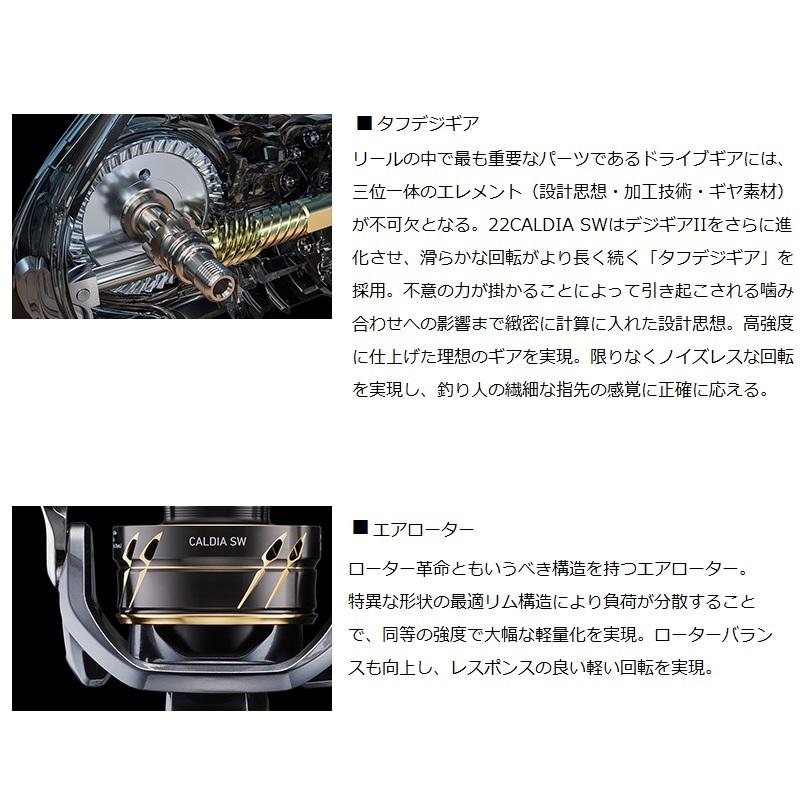 ■ タフデジギア

リールの中で最も重要なパーツであるドライブギアには、三位一体のエレメント（設計思想・加工技術・ギヤ素材）が不可欠となる。22CALDIA SWはデジギアIIをさらに進化させ、滑らかな回転がより長く続く「タフデジギア」を採用。不意の力が掛かることによって引き起こされる噛み合わせへの影響まで緻密に計算に入れた設計思想。高強度に仕上げた理想のギアを実現。限りなくノイズレスな回転を実現し、釣り人の繊細な指先の感覚に正確に応える。

CALDIA SW

■ エアローター

ローター革命ともいうべき構造を持つエアローター。特異な形状の最適リム構造により負荷が分散することで、同等の強度で大幅な軽量化を実現。ローターバランスも向上し、レスポンスの良い軽い回転を実現。