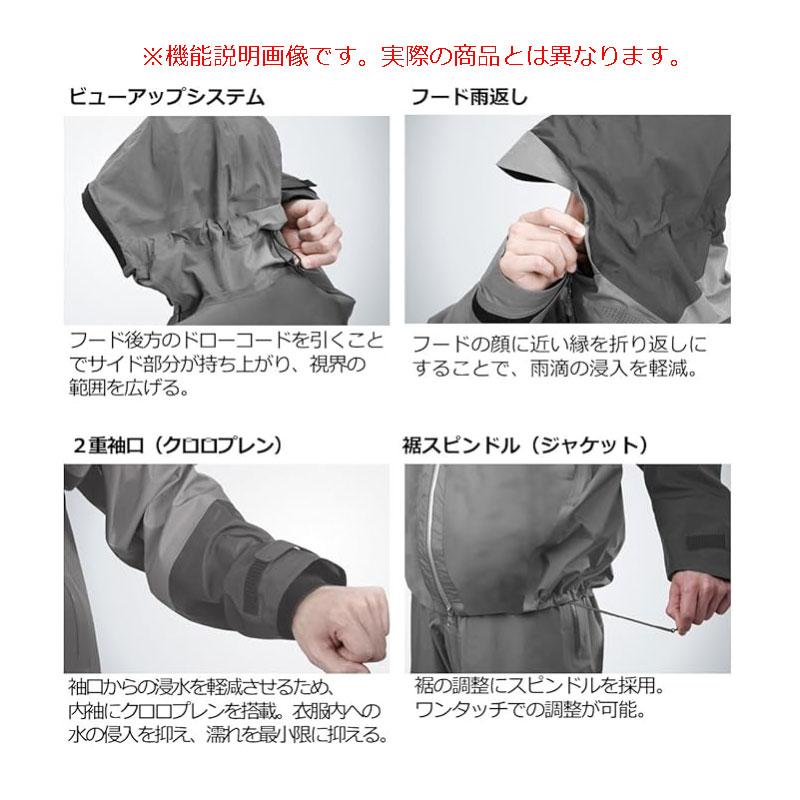 ※機能説明画像です。実際の商品とは異なります。

ビューアップシステム

フード後方のドローコードを引くことでサイド部分が持ち上がり、視界の範囲を広げる。

フード雨返し

フードの顔に近い縁を折り返しにすることで、雨滴の浸入を軽減。

２重袖口（クロロプレン）

袖口からの浸水を軽減させるため、内袖にクロロプレンを搭載。衣服内への水の侵入を抑え、濡れを最小限に抑える。

裾スピンドル（ジャケット）

裾の調整にスピンドルを採用。ワンタッチでの調整が可能。