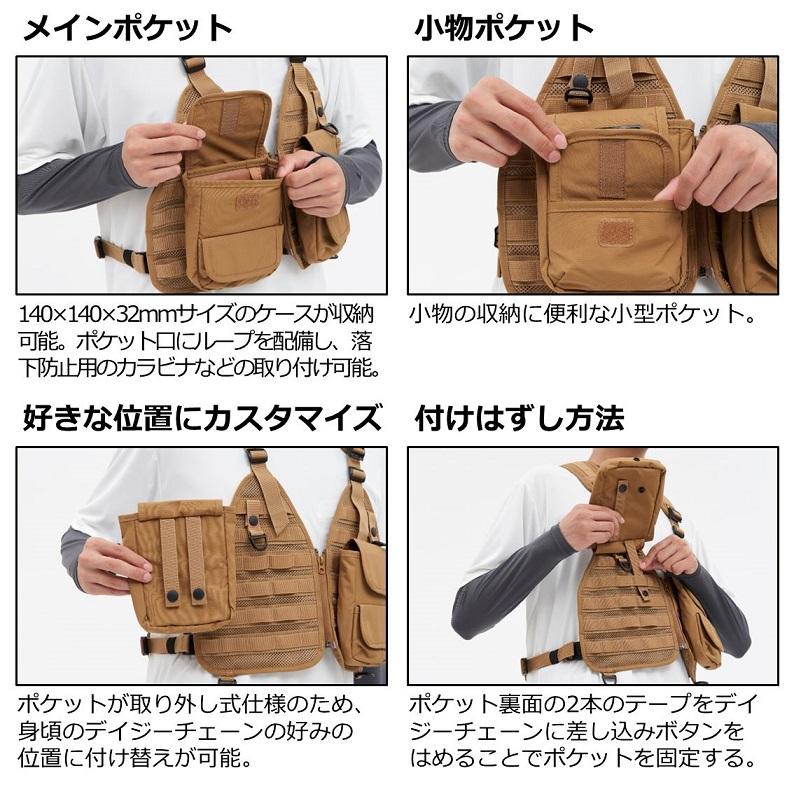 メインポケット

140×140×32mmサイズのケースが収納可能。ポケット口にループを配備し、落下防止用のカラビナなどの取り付け可能。

小物ポケット

小物の収納に便利な小型ポケット。

好きな位置にカスタマイズ

ポケットが取り外し式仕様のため、身頃のデイジーチェーンの好みの位置に付け替えが可能。

付けはずし方法

ポケット裏面の2本のテープをデイジーチェーンに差し込みボタンをはめることでポケットを固定する。