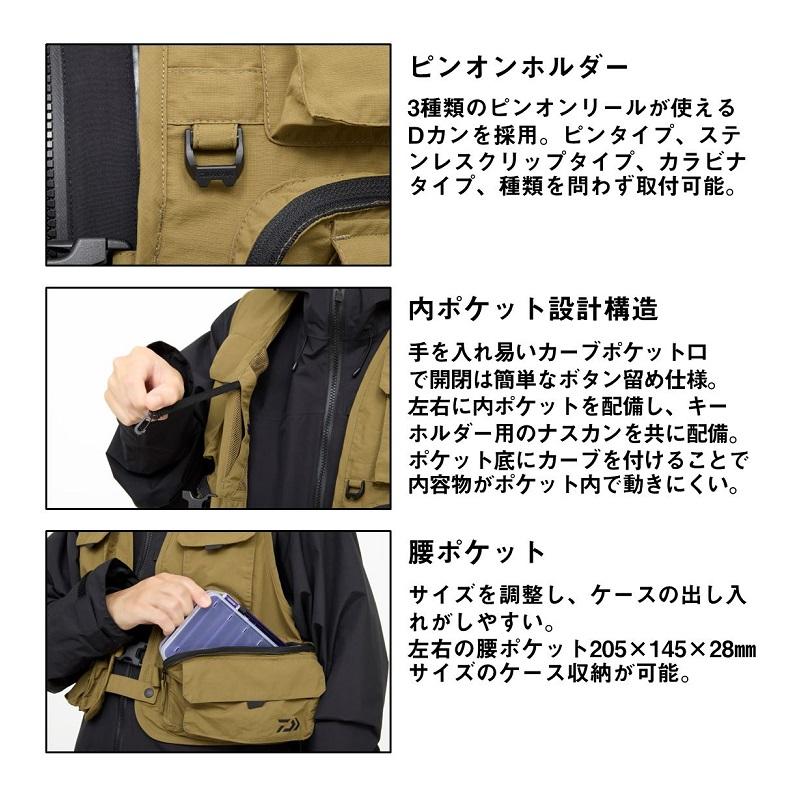 ピンオンホルダー

3種類のピンオンリールが使えるDカンを採用。ピンタイプ、ステンレスクリップタイプ、カラビナタイプ、種類を問わず取付可能。

内ポケット設計構造

手を入れ易いカーブポケット口で開閉は簡単なボタン留め仕様。左右に内ポケットを配備し、キーホルダー用のナスカンを共に配備。ポケット底にカーブを付けることで内容物がポケット内で動きにくい。

腰ポケット

サイズを調整し、ケースの出し入れがしやすい。
左右の腰ポケット205×145×28㎜サイズのケース収納が可能。