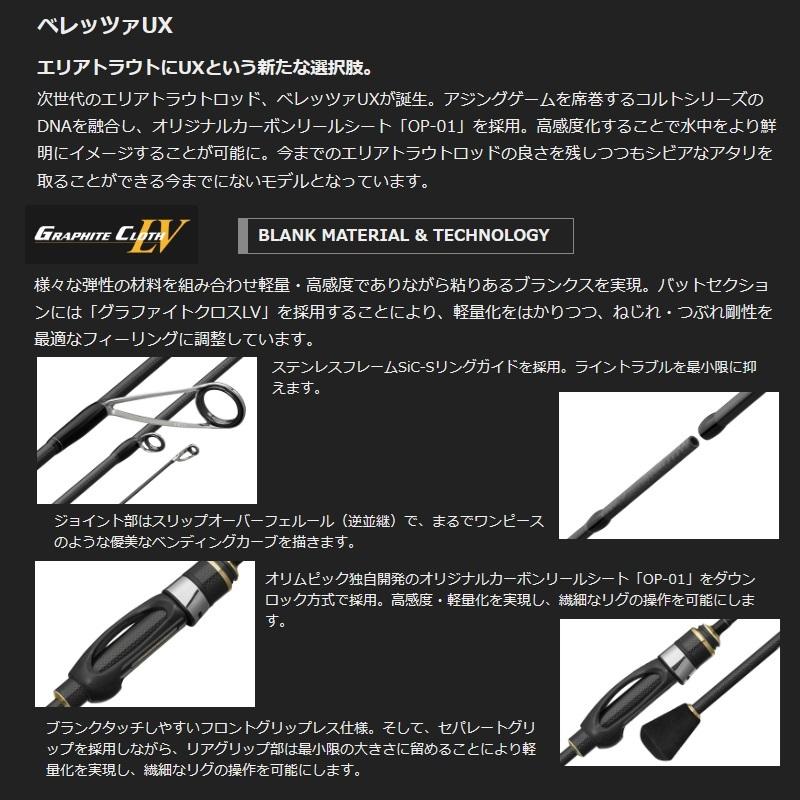 ベレッツァUX

エリアトラウトにUXという新たな選択肢。

次世代のエリアトラウトロッド、ベレッツァUXが誕生。アジングゲームを席巻するコルトシリーズのDNAを融合し、オリジナルカーボンリールシート「OP-01」を採用。高感度化することで水中をより鮮明にイメージすることが可能に。今までのエリアトラウトロッドの良さを残しつつもシビアなアタリを取ることができる今までにないモデルとなっています。

GRAPHITE CLOTH LV

BLANK MATERIAL & TECHNOLOGY

様々な弾性の材料を組み合わせ軽量・高感度でありながら粘りあるブランクスを実現。バットセクションには「グラファイトクロスLV」を採用することにより、軽量化をはかりつつ、ねじれ・つぶれ剛性を最適なフィーリングに調整しています。

ステンレスフレームSiC-Sリングガイドを採用。ライントラブルを最小限に抑えます。

ジョイント部はスリップオーバーフェルール（逆並継）で、まるでワンピースのような優美なベンディングカーブを描きます。

オリムピック独自開発のオリジナルカーボンリールシート「OP-01」をダウンロック方式で採用。高感度・軽量化を実現し、繊細なリグの操作を可能にします。

ブランクタッチしやすいフロントグリップレス仕様。そして、セパレートグリップを採用しながら、リアグリップ部は最小限の大きさに留めることにより軽量化を実現し、繊細なリグの操作を可能にします。