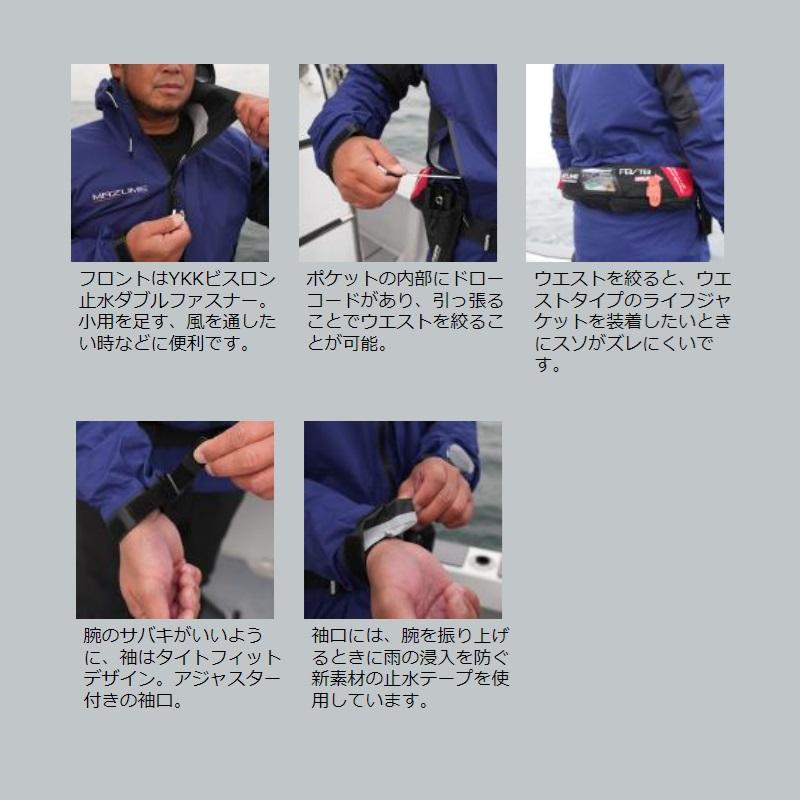 MAZUME

フロントはYKKビスロン止水ダブルファスナー。小用を足す、風を通したい時などに便利です。

ポケットの内部にドローコードがあり、引っ張ることでウエストを絞ることが可能。

ウエストを絞ると、ウエストタイプのライフジャケットを装着したいときにスソがズレにくいです。

腕のサバキがいいように、袖はタイトフィットデザイン。アジャスター付きの袖口。

袖口には、腕を振り上げるときに雨の浸入を防ぐ新素材の止水テープを使用しています。