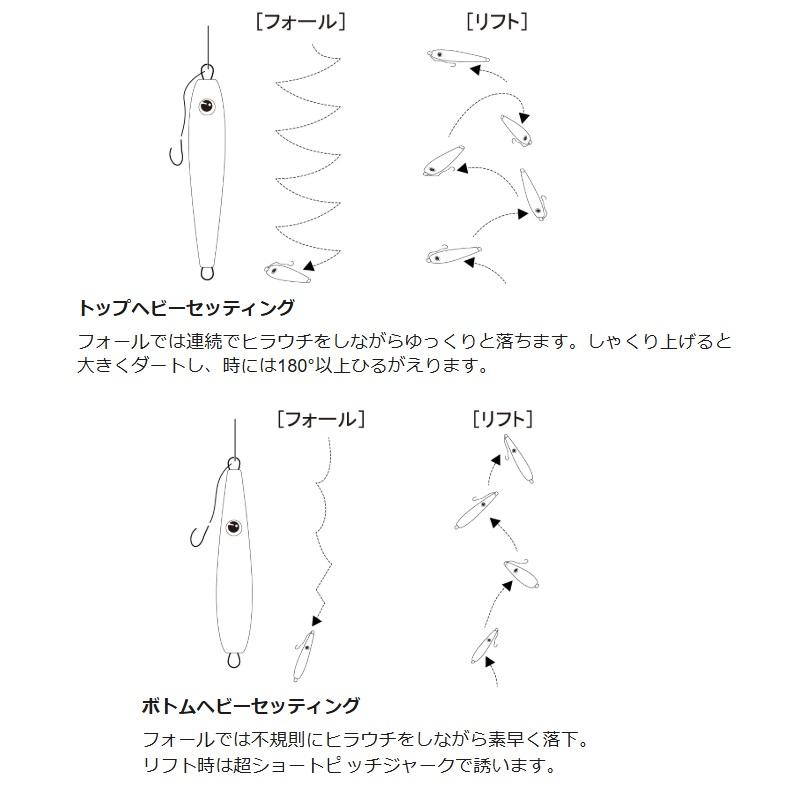 ［フォール］

［リフト］

トップヘビーセッティング

フォールでは連続でヒラウチをしながらゆっくりと落ちます。しゃくり上げると大きくダートし、時には180°以上ひるがえります。

［フォール］

［リフト］

ボトムヘビーセッティング

フォールでは不規則にヒラウチをしながら素早く落下。
リフト時は超ショートピッチジャークで誘います。