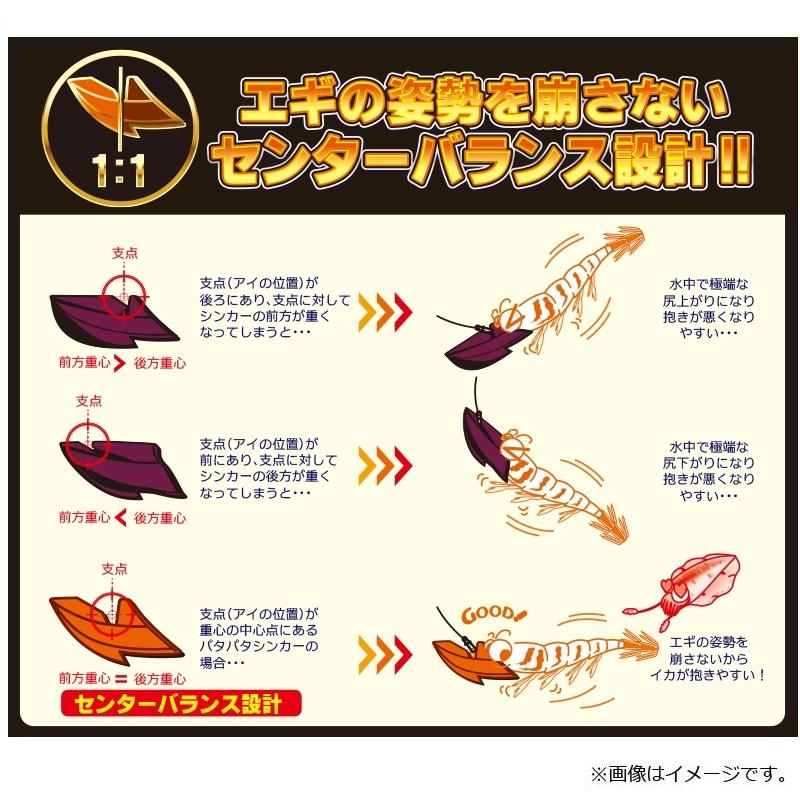 1:1

エギの姿勢を崩さない
センターバランス設計!!

支点

支点(アイの位置)が後ろにあり、支点に対してシンカーの前方が重くなってしまうと・・・

前方重心 > 後方重心

水中で極端な尻上がりになり抱きが悪くなりやすい・・・

支点

支点(アイの位置)が前にあり、支点に対してシンカーの後方が重くなってしまうと・・・

前方重心 < 後方重心

水中で極端な尻下がりになり抱きが悪くなりやすい・・・

支点

支点(アイの位置)が重心の中心点にあるパタパタシンカーの場合・・・

前方重心 = 後方重心

センターバランス設計

GOOD!

エギの姿勢を崩さないからイカが抱きやすい!

※画像はイメージです。