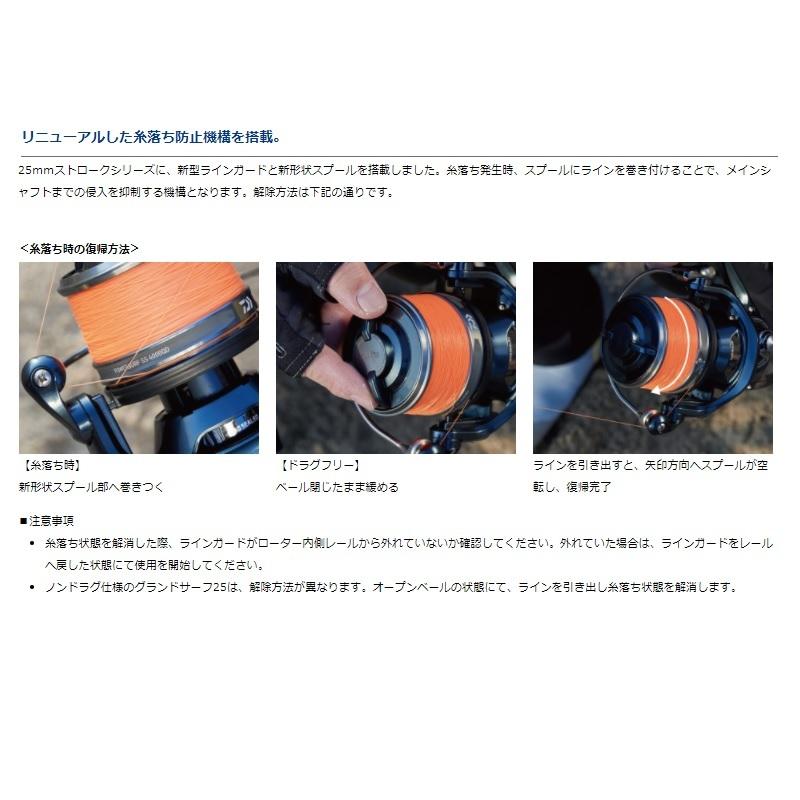 リニューアルした糸落ち防止機構を搭載。

25mmストロークシリーズに、新型ラインガードと新形状スプールを搭載しました。糸落ち発生時、スプールにラインを巻き付けることで、メインシャフトまでの侵入を抑制する機構となります。解除方法は下記の通りです。

<糸落ち時の復帰方法>

【糸落ち時】
新形状スプール部へ巻きつく

【ドラグフリー】
ベール閉じたまま緩める

ラインを引き出すと、矢印方向へスプールが空転し、復帰完了

■注意事項
• 糸落ち状態を解消した際、ラインガードがローター内側レールから外れていないか確認してください。外れていた場合は、ラインガードをレールへ戻した状態にて使用を開始してください。
• ノンドラグ仕様のグランドサーフ25は、解除方法が異なります。オープンベールの状態にて、ラインを引き出し糸落ち状態を解消します。