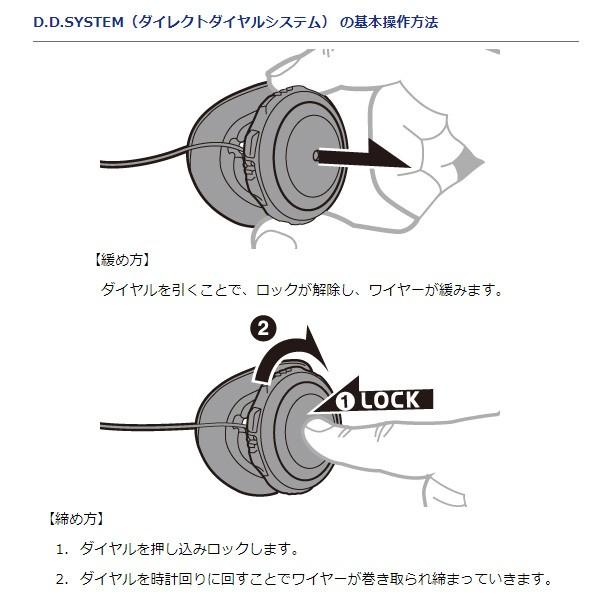 D.D.SYSTEM（ダイレクトダイヤルシステム） の基本操作方法

【緩め方】

ダイヤルを引くことで、ロックが解除し、ワイヤーが緩みます。

2

1 LOCK

【締め方】

1. ダイヤルを押し込みロックします。

2. ダイヤルを時計回りに回すことでワイヤーが巻き取られ締まっていきます。