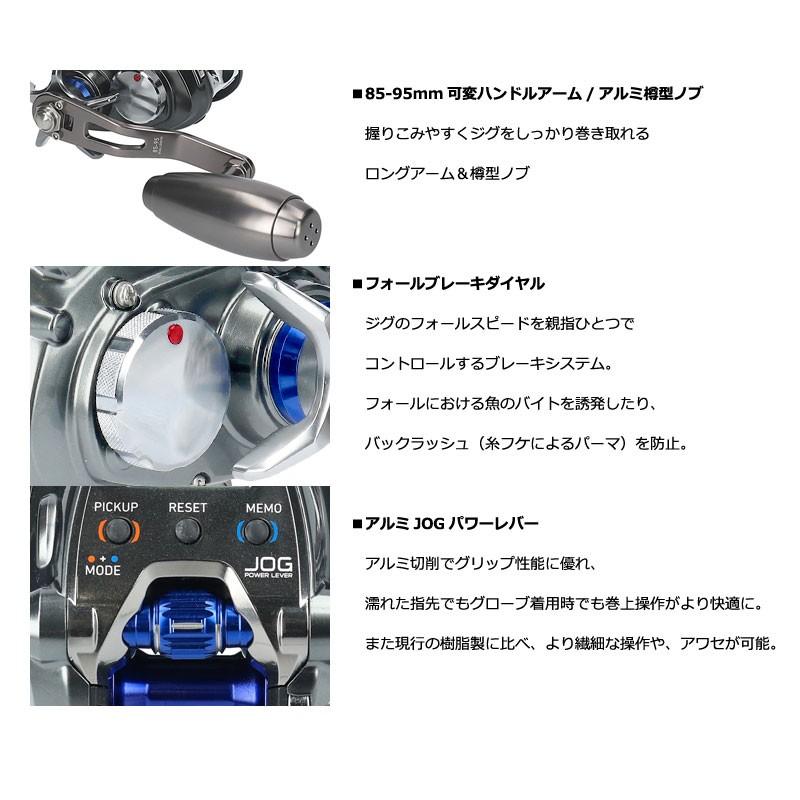 85-95

■85-95mm 可変ハンドルアーム / アルミ樽型ノブ

握りこみやすくジグをしっかり巻き取れる

ロングアーム＆樽型ノブ

■フォールブレーキダイヤル

ジグのフォールスピードを親指ひとつで

コントロールするブレーキシステム。

フォールにおける魚のバイトを誘発したり、

バックラッシュ（糸フケによるパーマ）を防止。

PICKUP RESET MEMO

MODE

JOG POWER LEVER

■アルミ JOG パワーレバー

アルミ切削でグリップ性能に優れ、

濡れた指先でもグローブ着用時でも巻上操作がより快適に。

また現行の樹脂製に比べ、より繊細な操作や、アワセが可能。