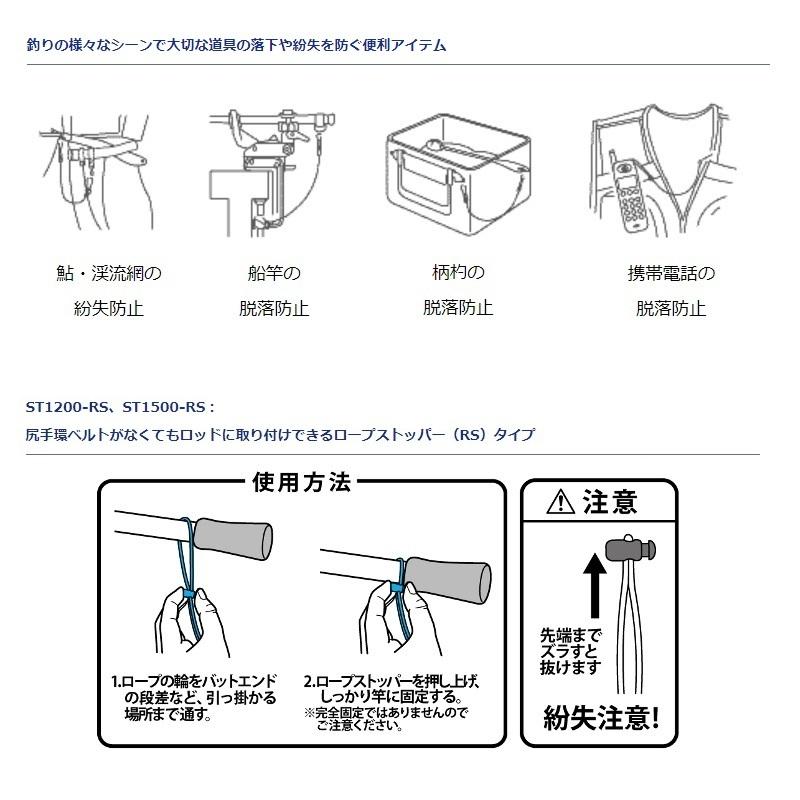 釣りの様々なシーンで大切な道具の落下や紛失を防ぐ便利アイテム

鮎・渓流網の
紛失防止

船竿の
脱落防止

柄杓の
脱落防止

携帯電話の
脱落防止

ST1200-RS、ST1500-RS：
尻手環ベルトがなくてもロッドに取り付けできるロープストッパー（RS）タイプ

使用方法

1.ロープの輪をバットエンドの段差など、引っ掛かる場所まで通す。

2.ロープストッパーを押し上げ、しっかり竿に固定する。
※完全固定ではありませんのでご注意ください。

⚠ 注意

先端までズラすと抜けます

紛失注意!