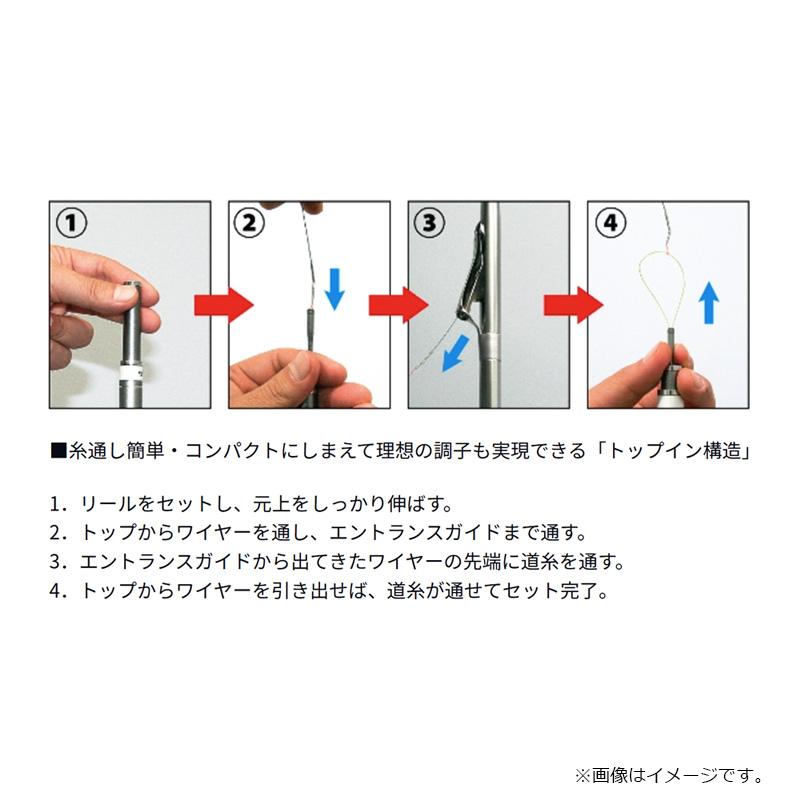 1

2

3

4

■糸通し簡単・コンパクトにしまえて理想の調子も実現できる「トップイン構造」

1. リールをセットし、元上をしっかり伸ばす。
2. トップからワイヤーを通し、エントランスガイドまで通す。
3. エントランスガイドから出てきたワイヤーの先端に道糸を通す。
4. トップからワイヤーを引き出せば、道糸が通せてセット完了。

※画像はイメージです。