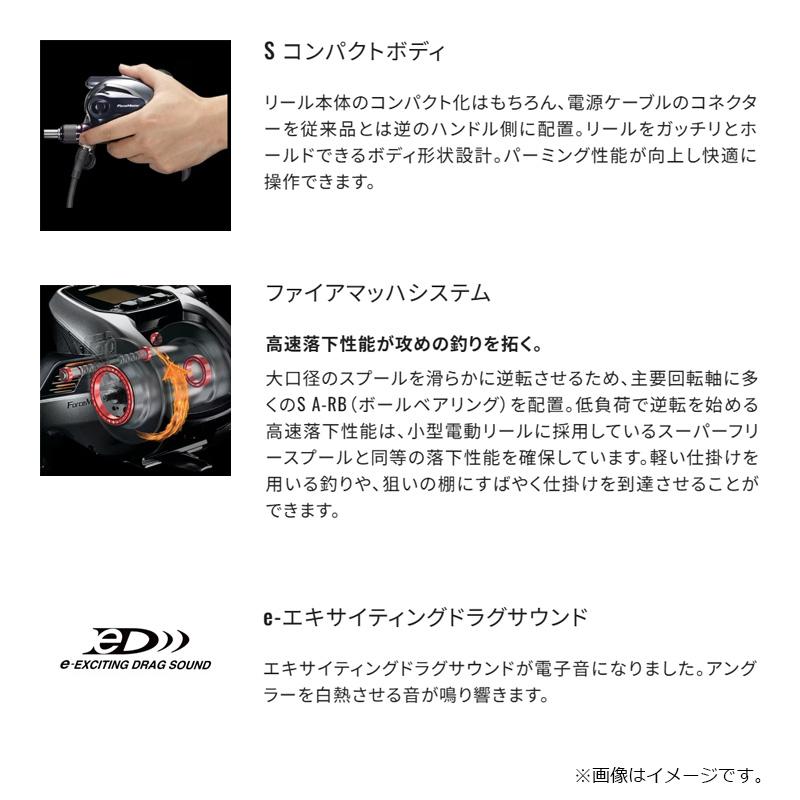 ForceMaster

S コンパクトボディ

リール本体のコンパクト化はもちろん、電源ケーブルのコネクターを従来品とは逆のハンドル側に配置。リールをガッチリとホールドできるボディ形状設計。パーミング性能が向上し快適に操作できます。

ForceM

ファイアマッハシステム

高速落下性能が攻めの釣りを拓く。

大口径のスプールを滑らかに逆転させるため、主要回転軸に多くのS A-RB（ボールベアリング）を配置。低負荷で逆転を始める高速落下性能は、小型電動リールに採用しているスーパーフリースプールと同等の落下性能を確保しています。軽い仕掛けを用いる釣りや、狙いの棚にすばやく仕掛けを到達させることができます。

eD

e-EXCITING DRAG SOUND

e-エキサイティングドラグサウンド

エキサイティングドラグサウンドが電子音になりました。アングラーを白熱させる音が鳴り響きます。

※画像はイメージです。