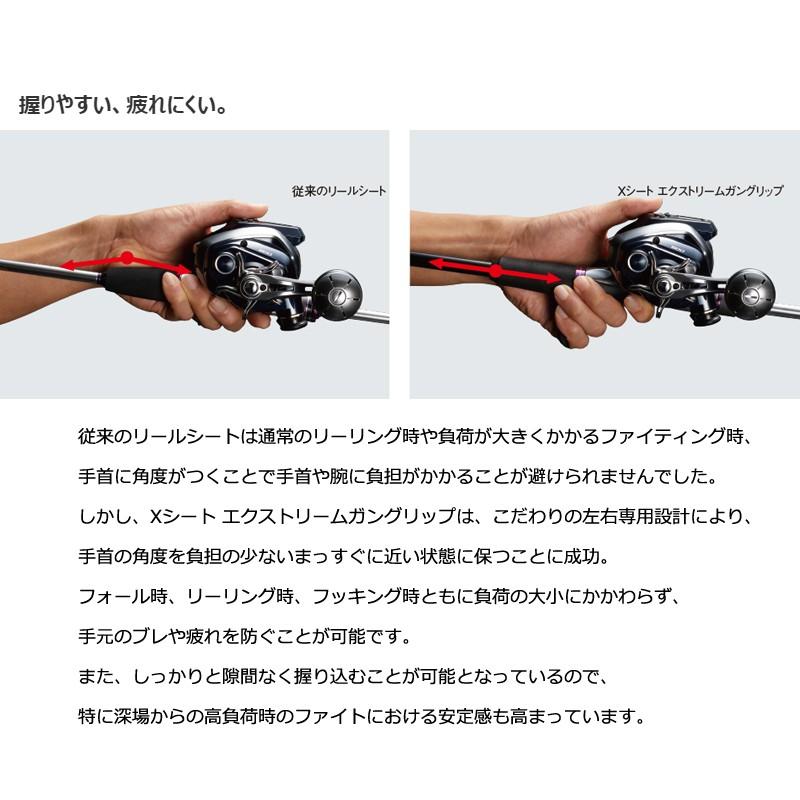 握りやすい、疲れにくい。

従来のリールシート

Xシート エクストリームガングリップ

従来のリールシートは通常のリーリング時や負荷が大きくかかるファイティング時、手首に角度がつくことで手首や腕に負担がかかることが避けられませんでした。
しかし、Xシート エクストリームガングリップは、こだわりの左右専用設計により、手首の角度を負担の少ないまっすぐに近い状態に保つことに成功。
フォール時、リーリング時、フッキング時ともに負荷の大小にかかわらず、手元のブレや疲れを防ぐことが可能です。
また、しっかりと隙間なく握り込むことが可能となっているので、特に深場からの高負荷時のファイトにおける安定感も高まっています。