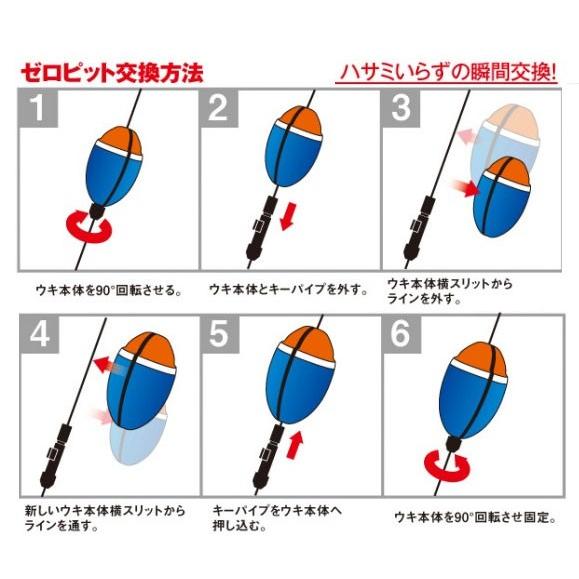 ゼロピット交換方法

ハサミいらずの瞬間交換!

1

ウキ本体を90°回転させる。

2

ウキ本体とキーパイプを外す。

3

ウキ本体横スリットからラインを外す。

4

新しいウキ本体横スリットからラインを通す。

5

キーパイプをウキ本体へ押し込む。

6

ウキ本体を90°回転させ固定。